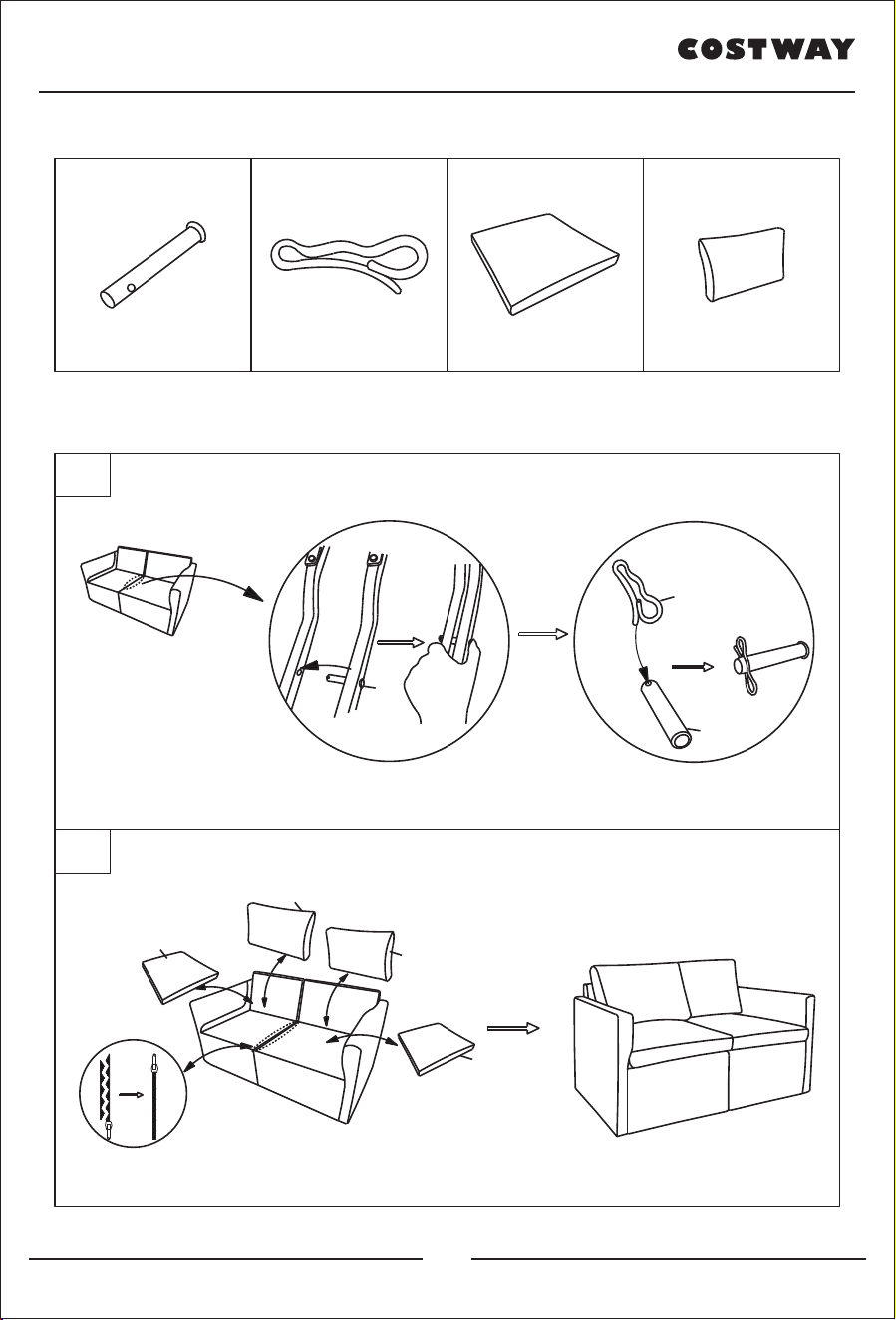 COSTWAY