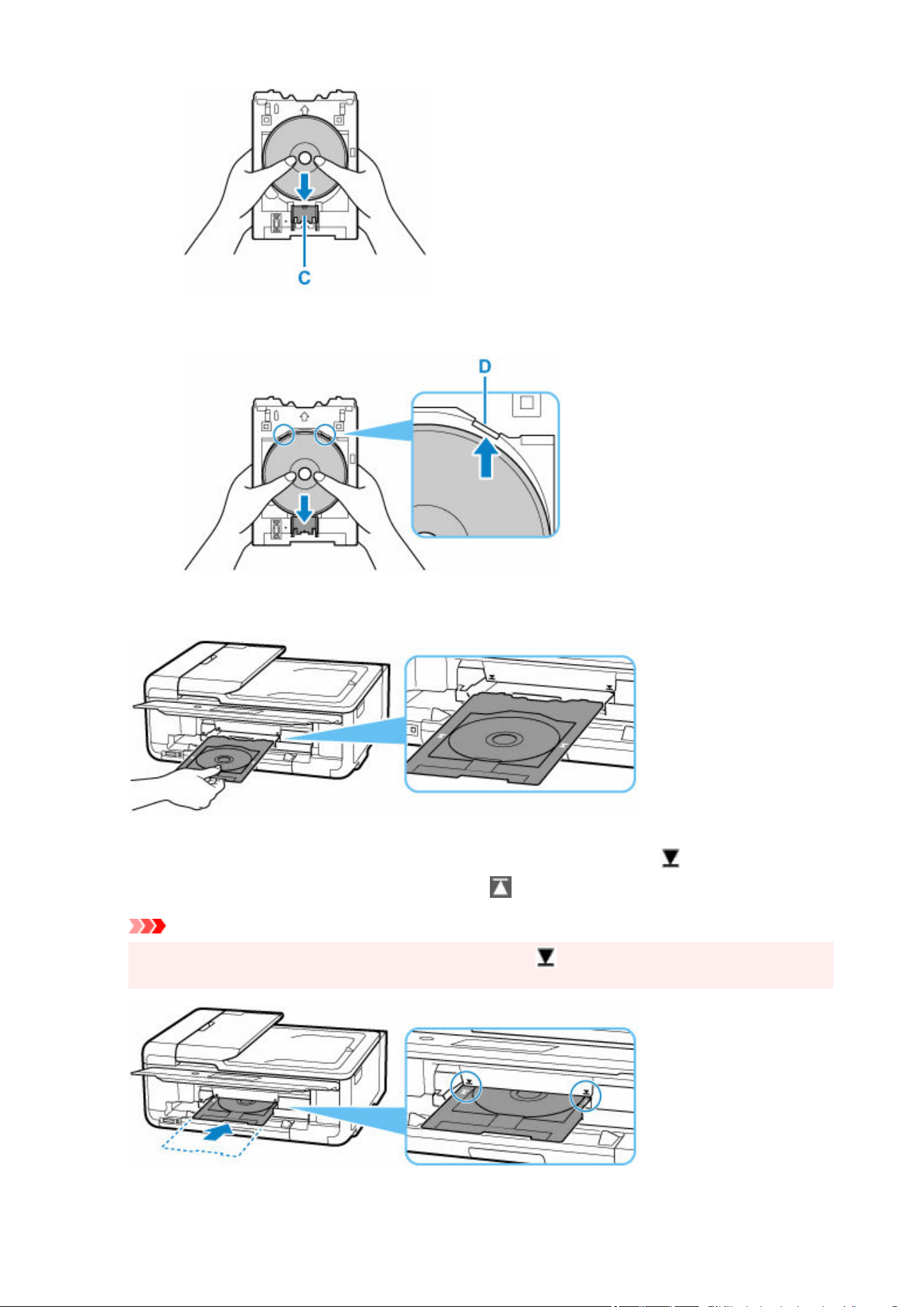 C

D