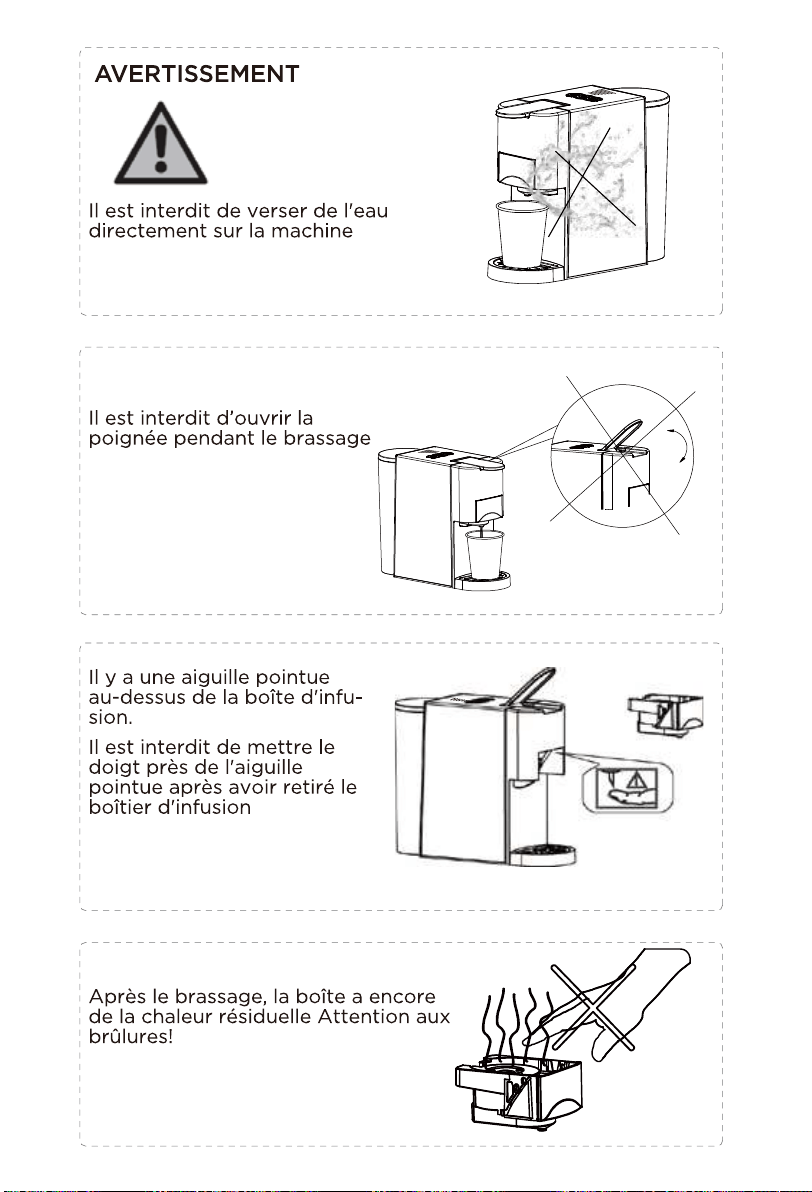 AVERTISSEMENT

Il est interdit de verser de l'eau directement sur la machine

Il est interdit d'ouvrir la poignée pendant le brassage

Il y a une aiguille pointue au-dessus de la boîte d'infusion.

Il est interdit de mettre le doigt près de l'aiguille pointue après avoir retiré le boîtier d'infusion

Après le brassage, la boîte a encore de la chaleur résiduelle Attention aux brûlures!