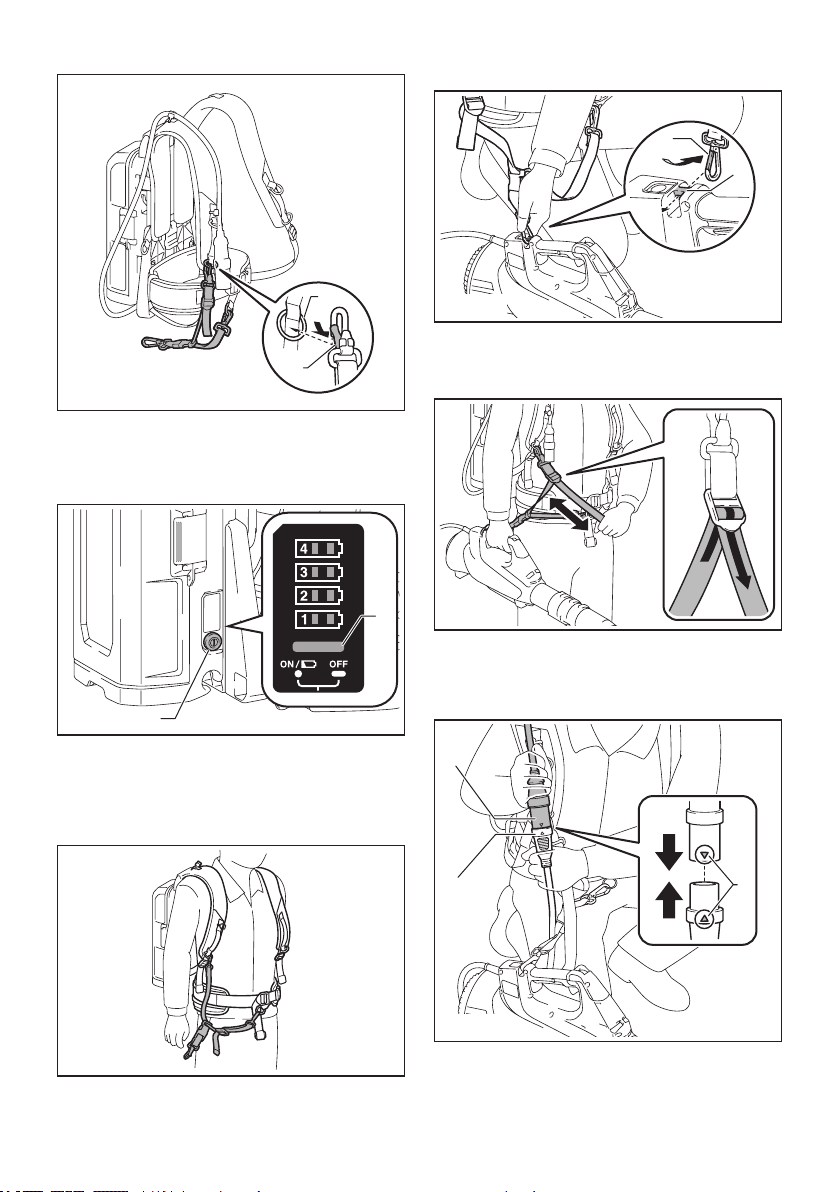 4
3
2
1
ON/
OFF