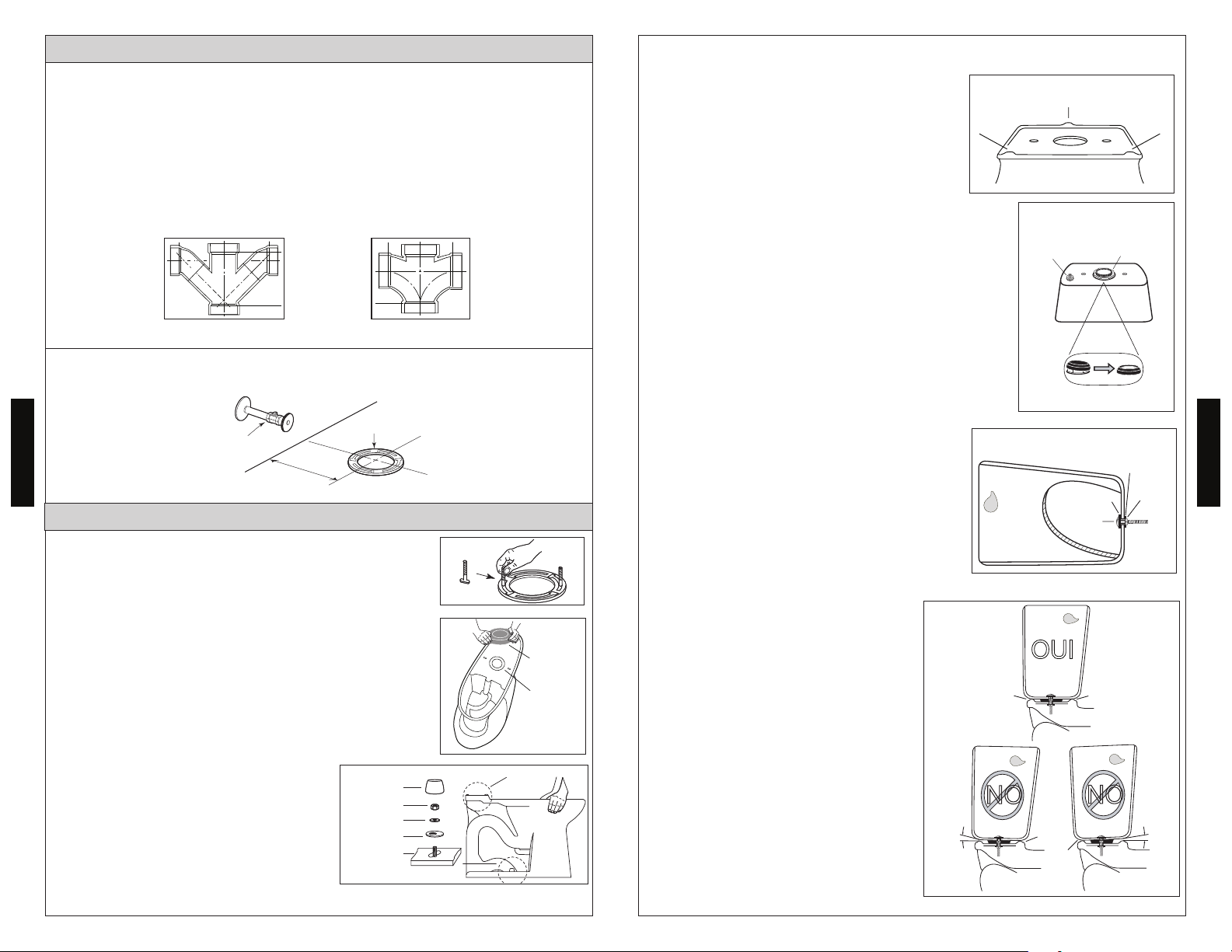 OUI

NO

NO