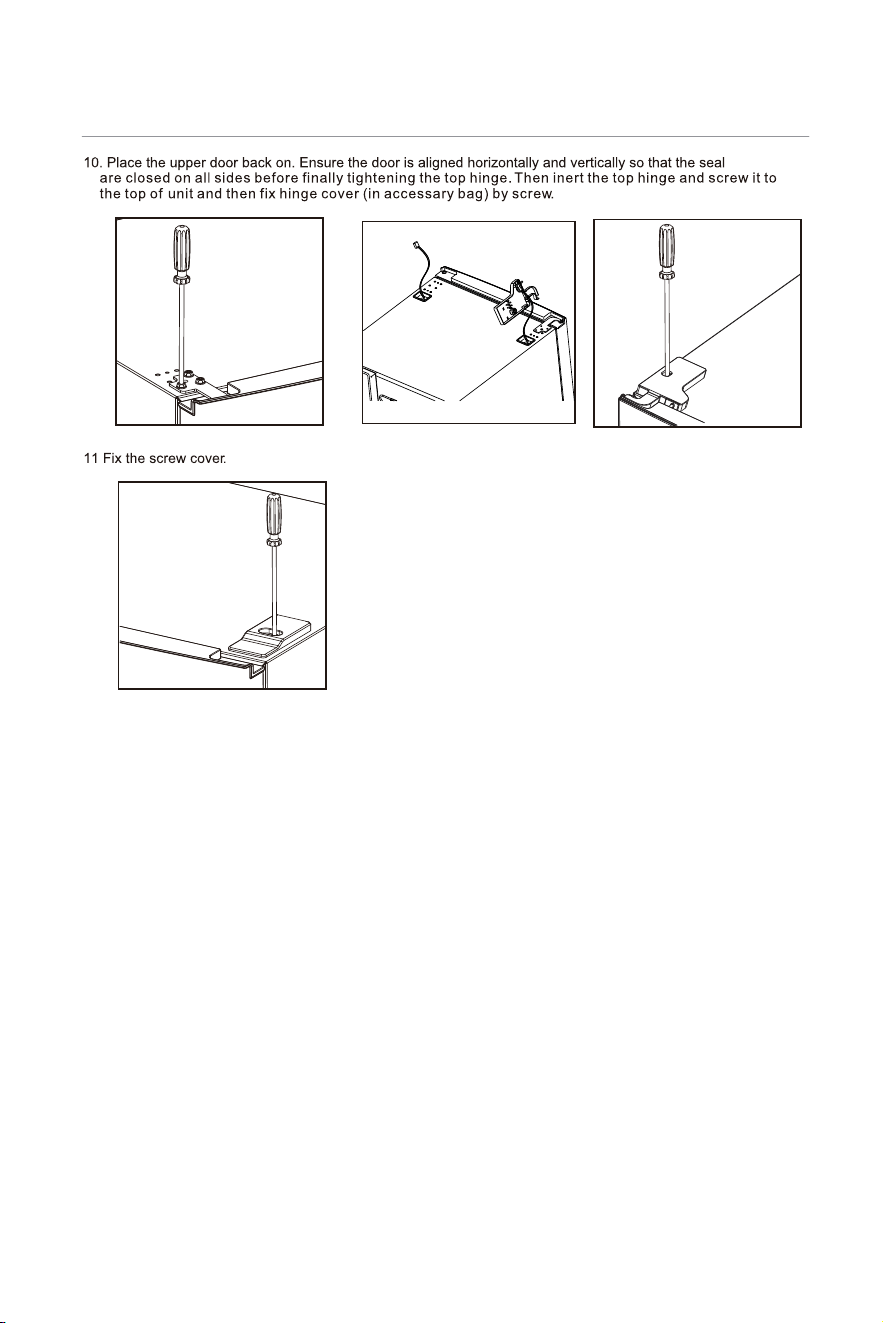 10. Place the upper door back on. Ensure the door is aligned horizontally and vertically so that the seal are closed on all sides before finally tightening the top hinge. Then inert the top hinge and screw it to the top of unit and then fix hinge cover (in accessary bag) by screw.

11 Fix the screw cover.