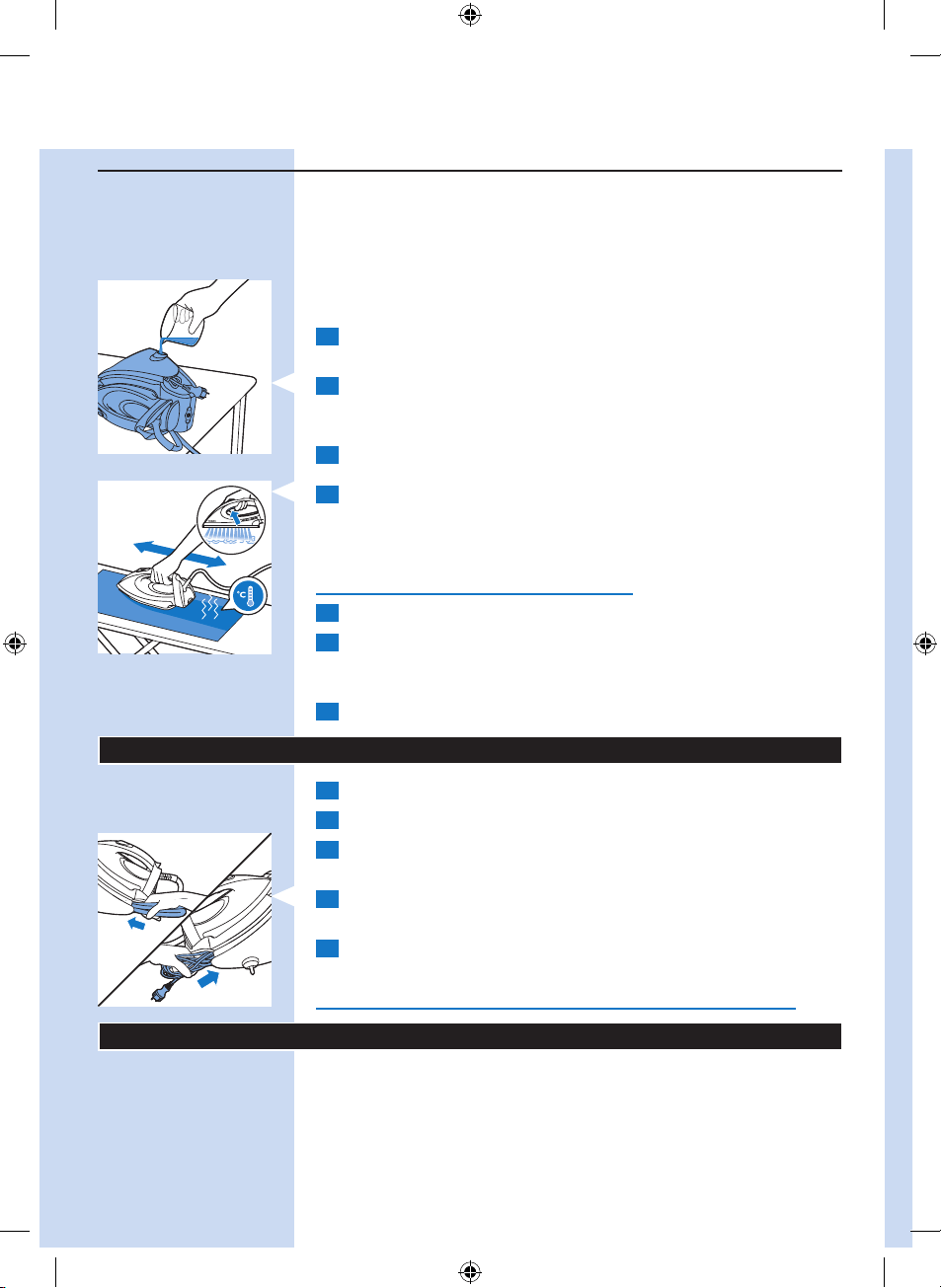 °C