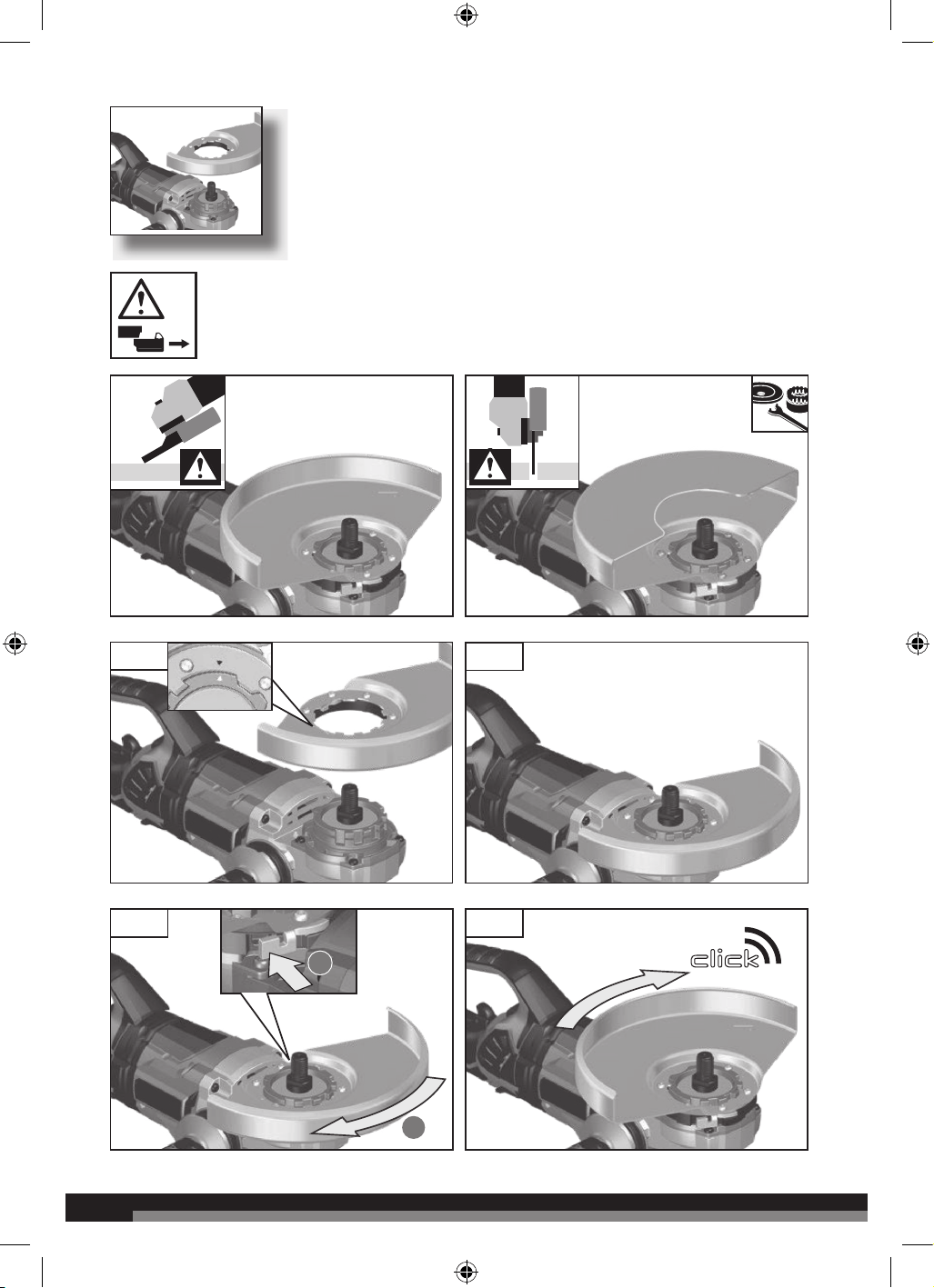 click