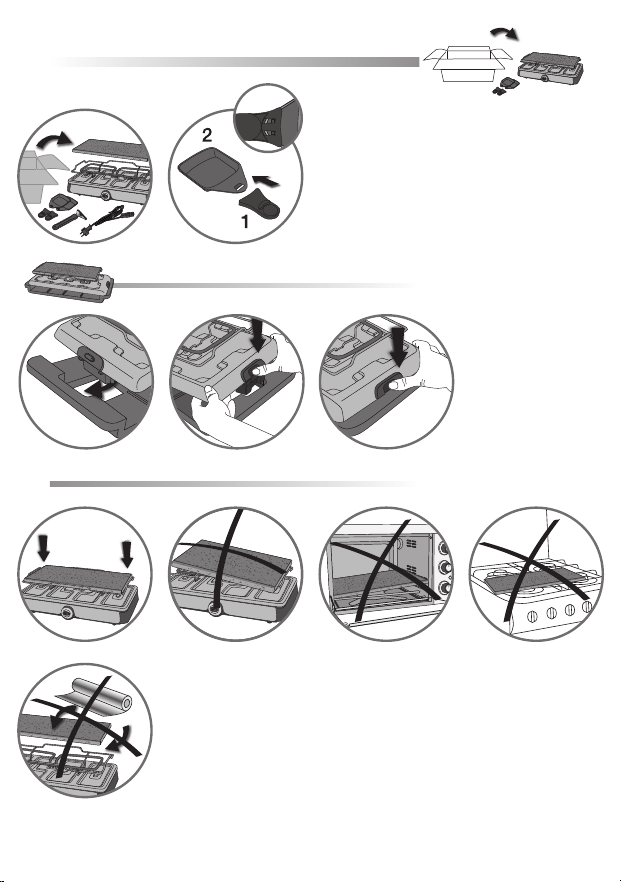 2

1