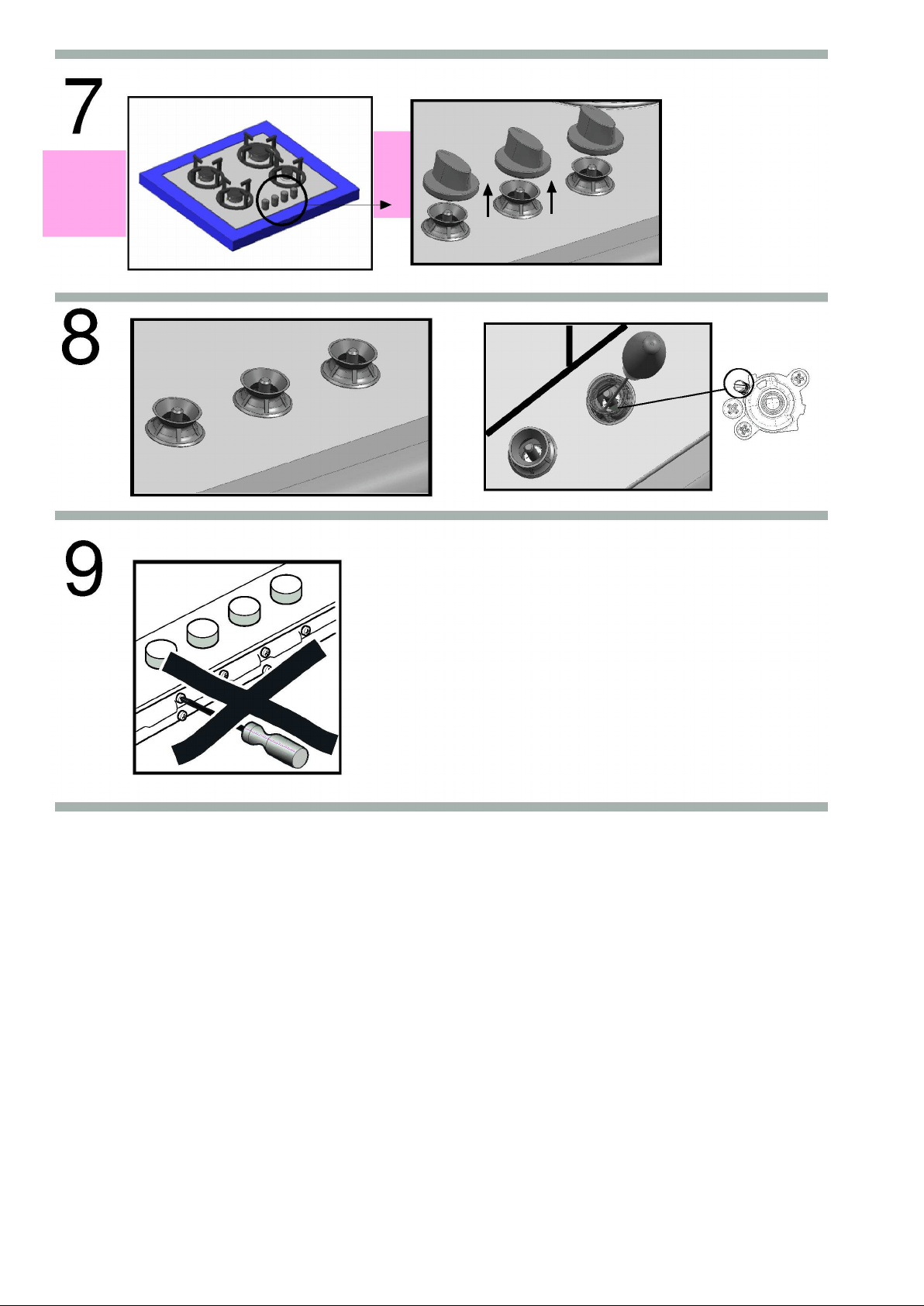 7

8

9