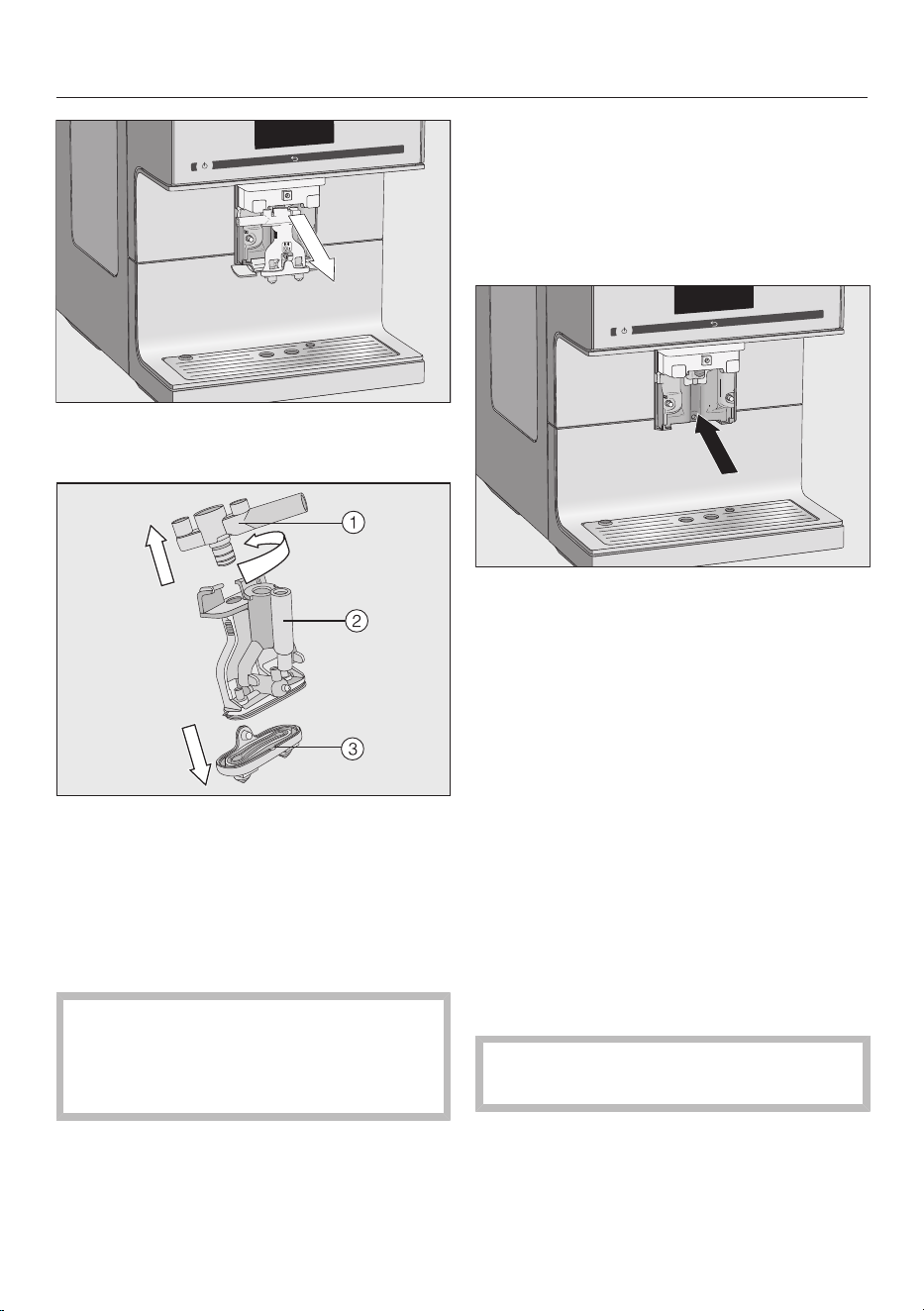 1

2

3