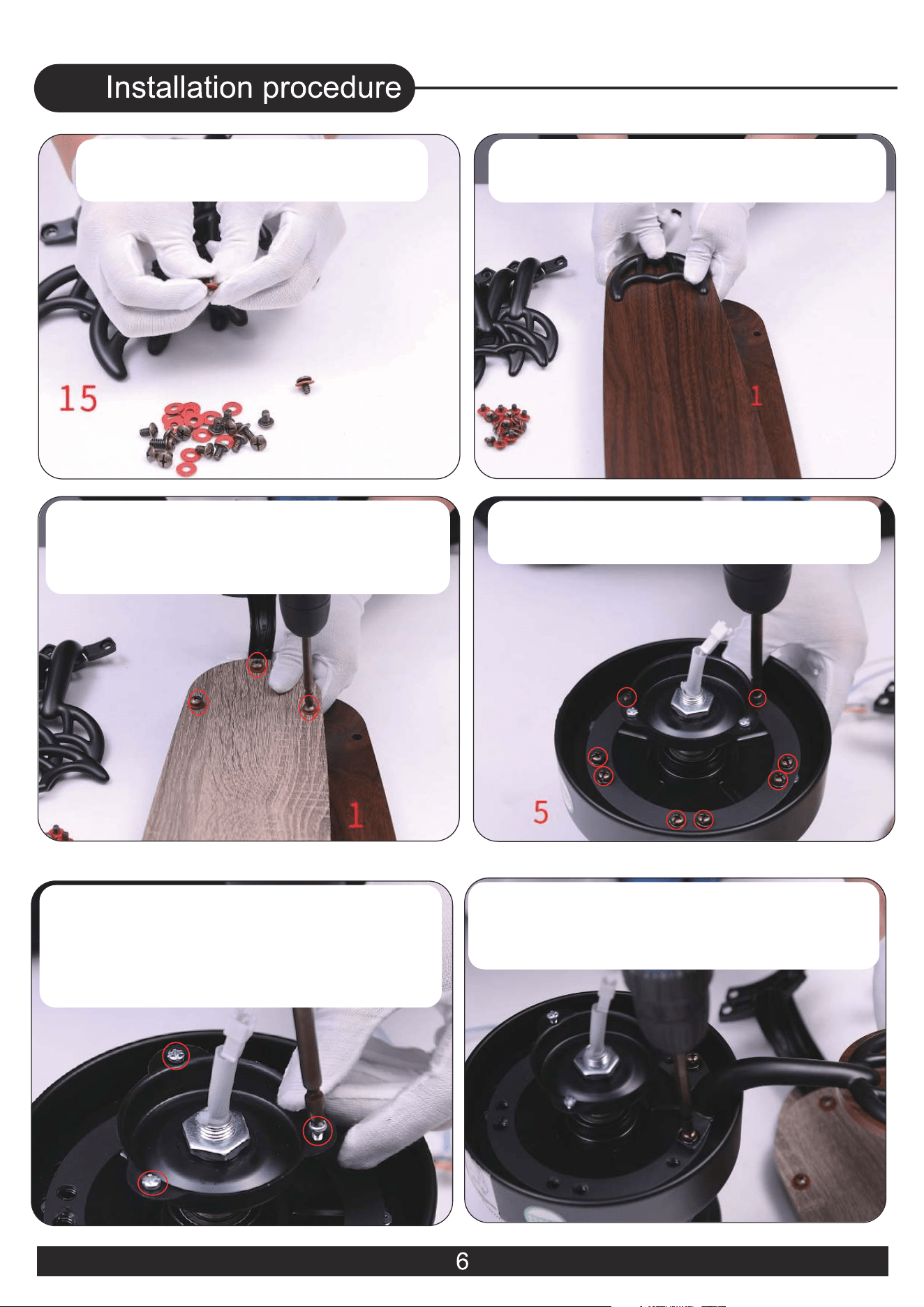 Installation procedure

15

1

1

5

6