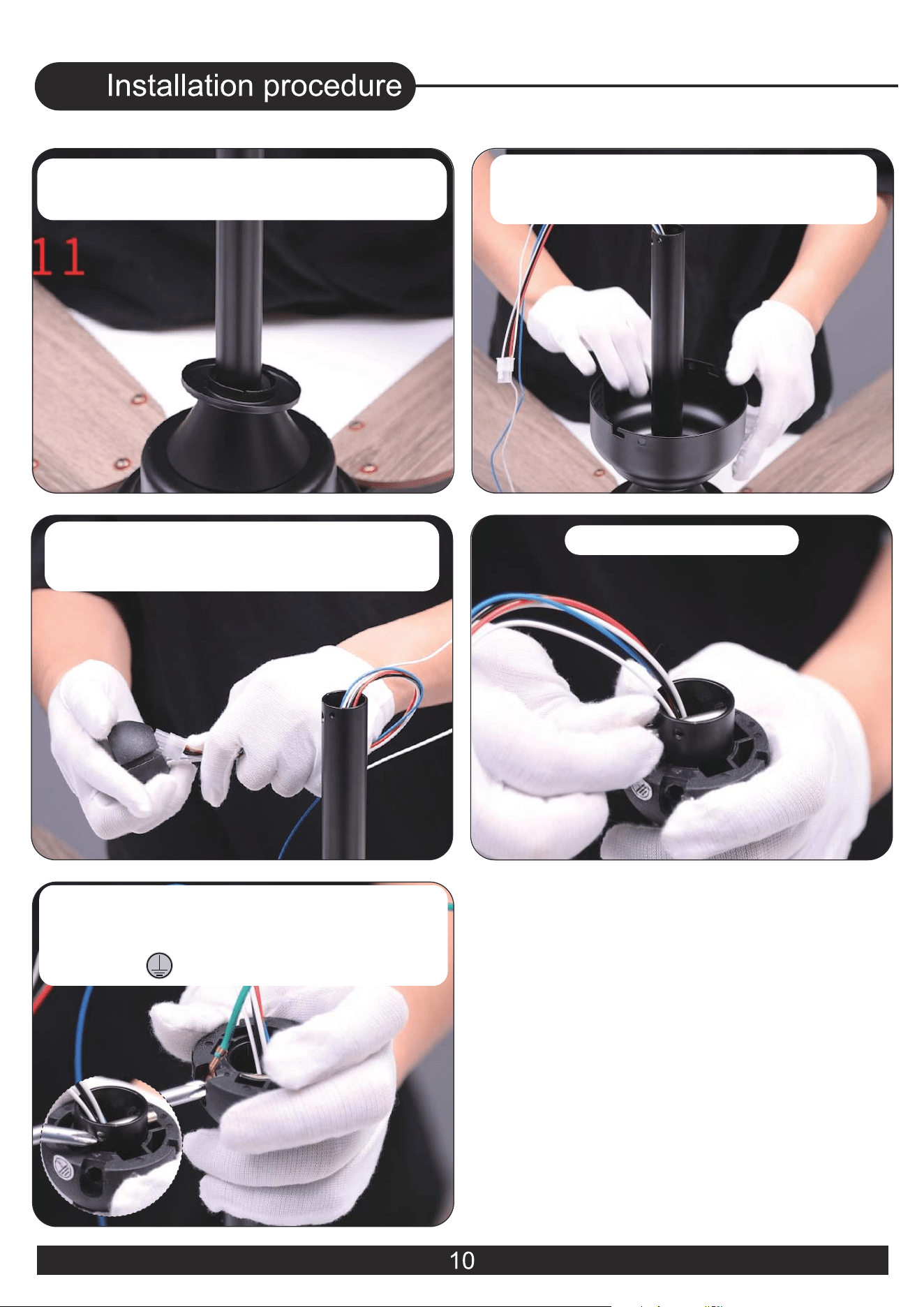 Installation procedure

11

10