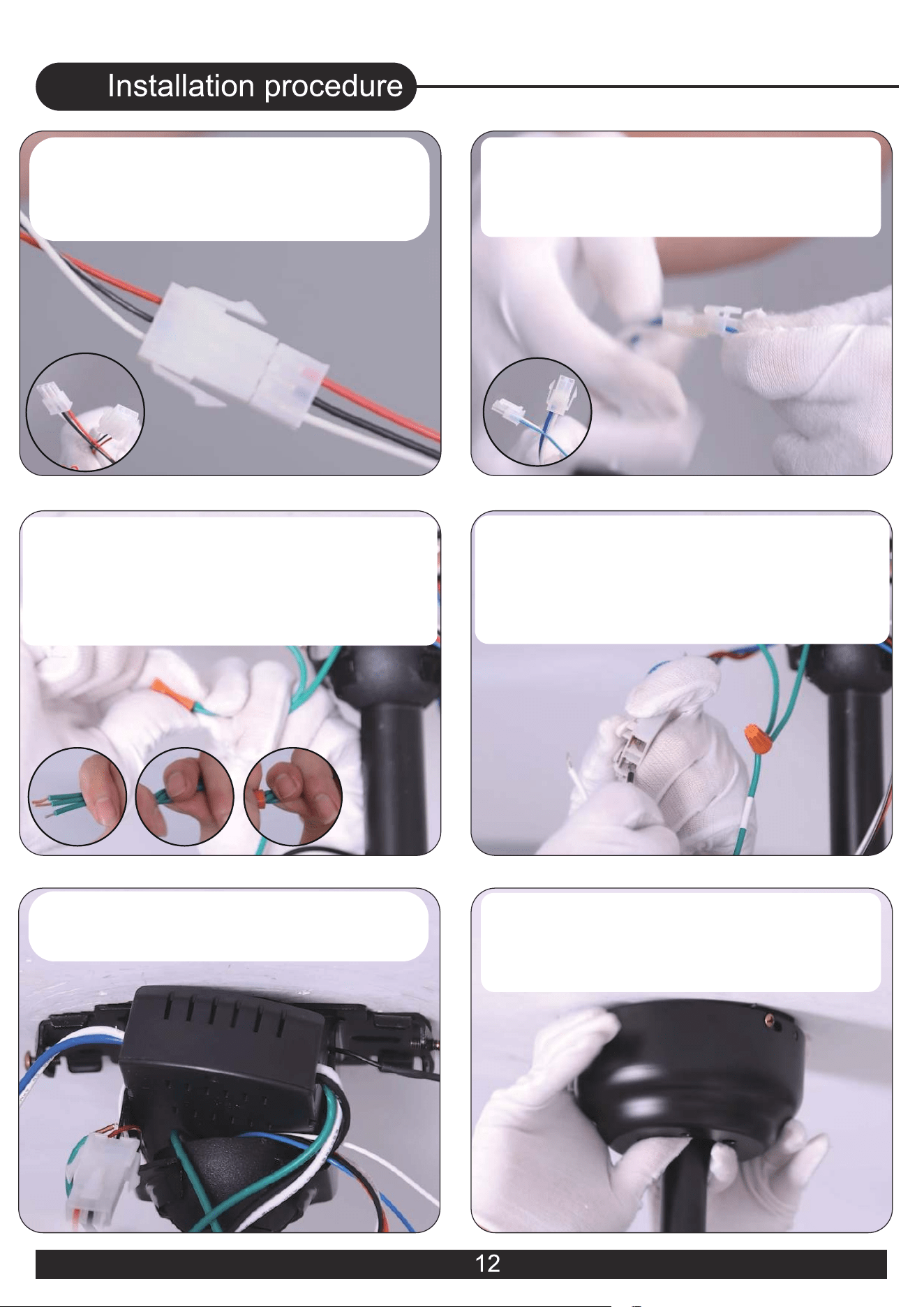 Installation procedure

12