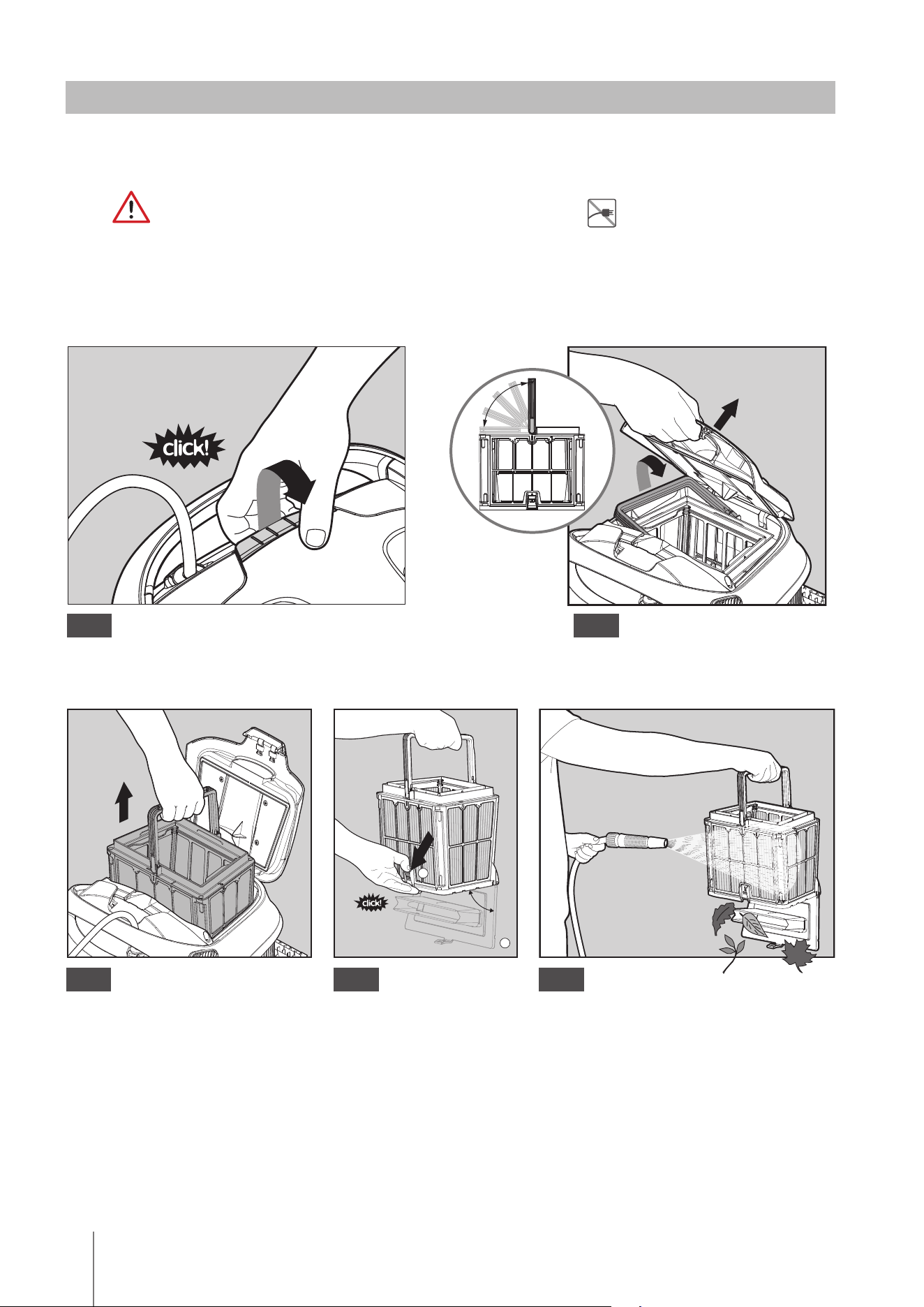 click!

click!