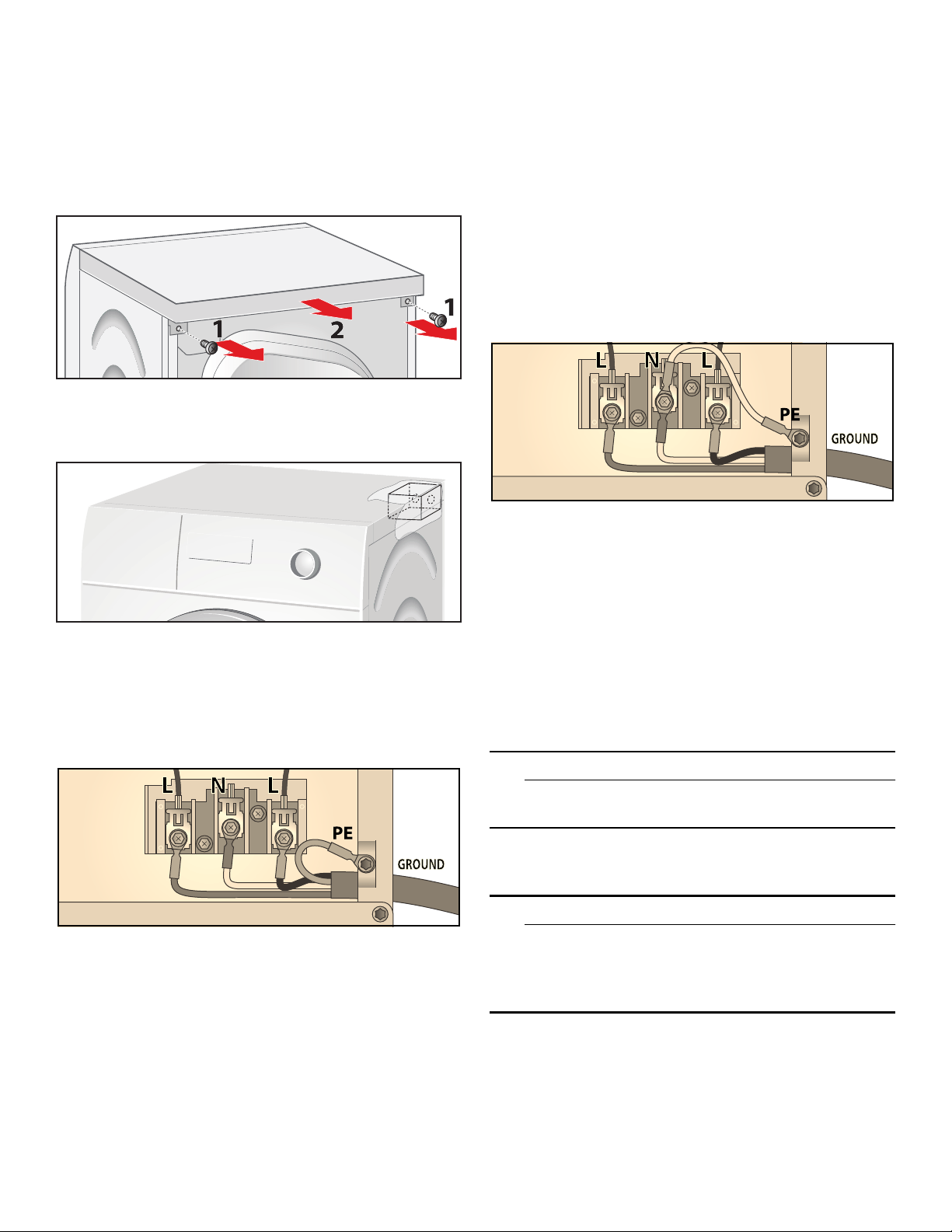 1
2
1

L N L
PE
GROUND

L N L
PE
GROUND