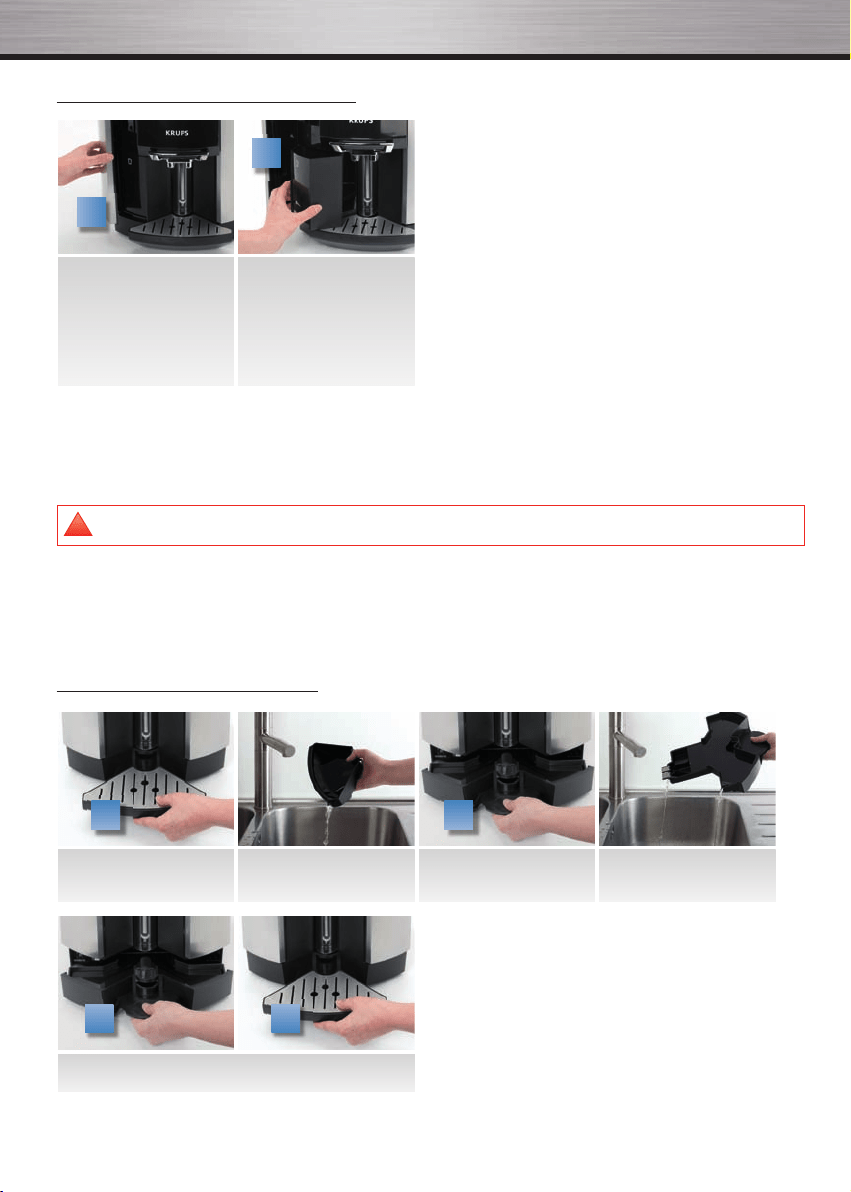 KRUPS

KRUPS