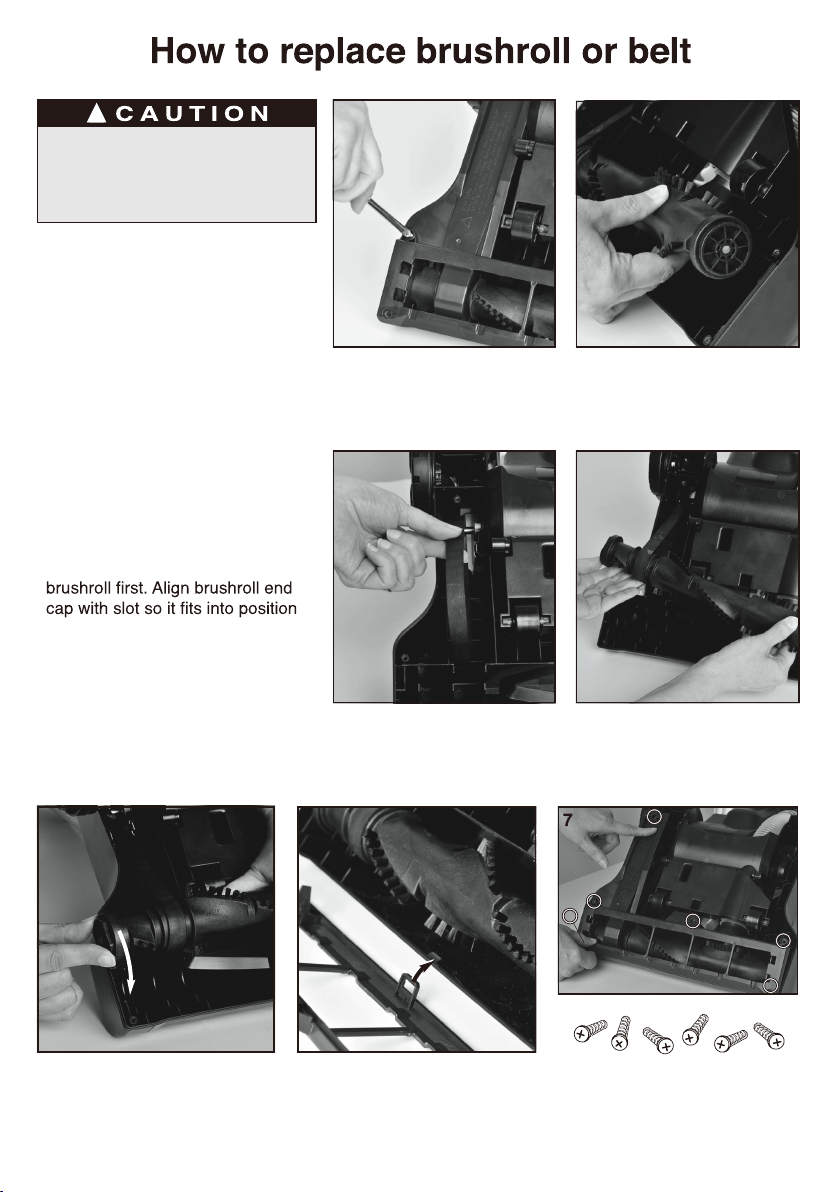 How to replace brushroll or belt

CAUTION

brushroll first. Align brushroll end cap with slot so it fits into position

7