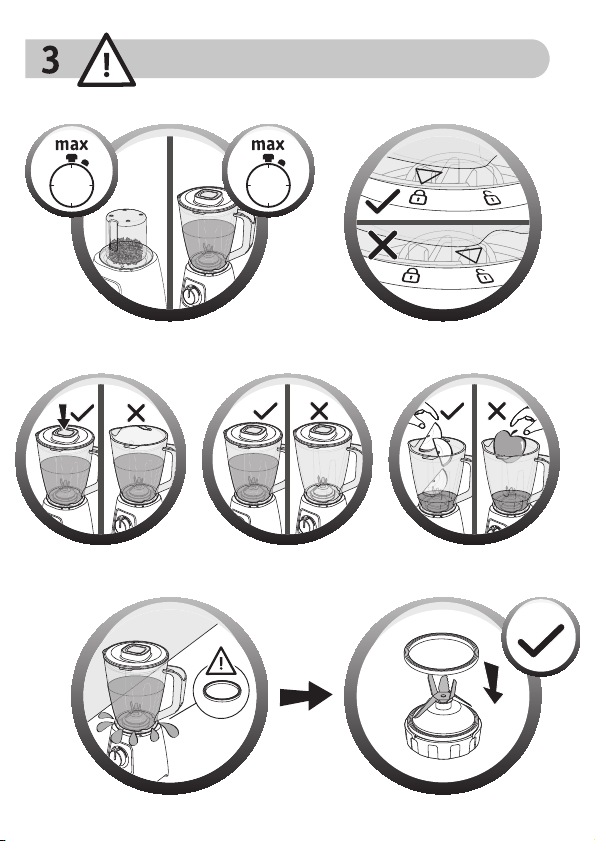 3

max

max