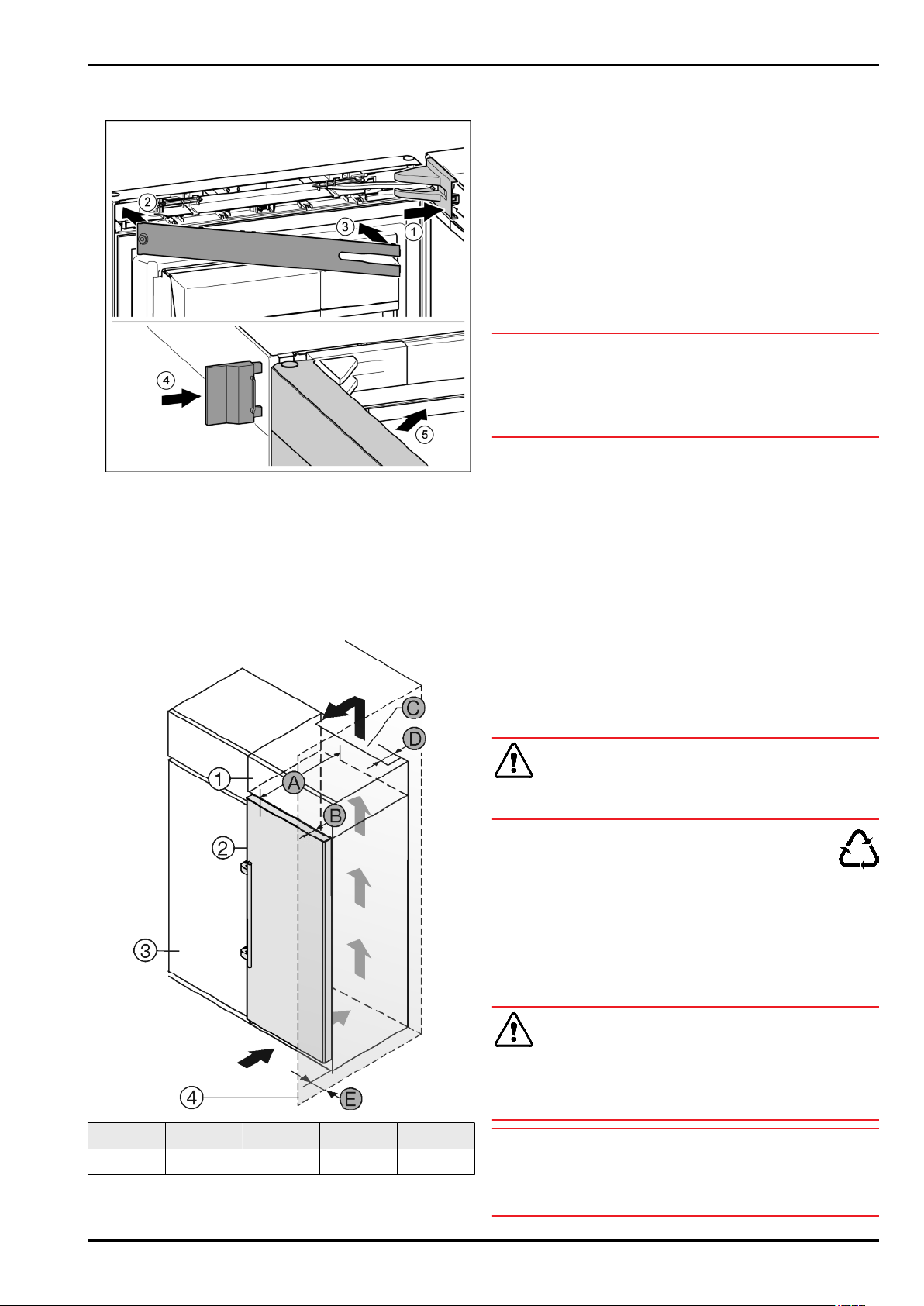 2
3
1
4
5

C
D
1
A
B
2
3
4
E