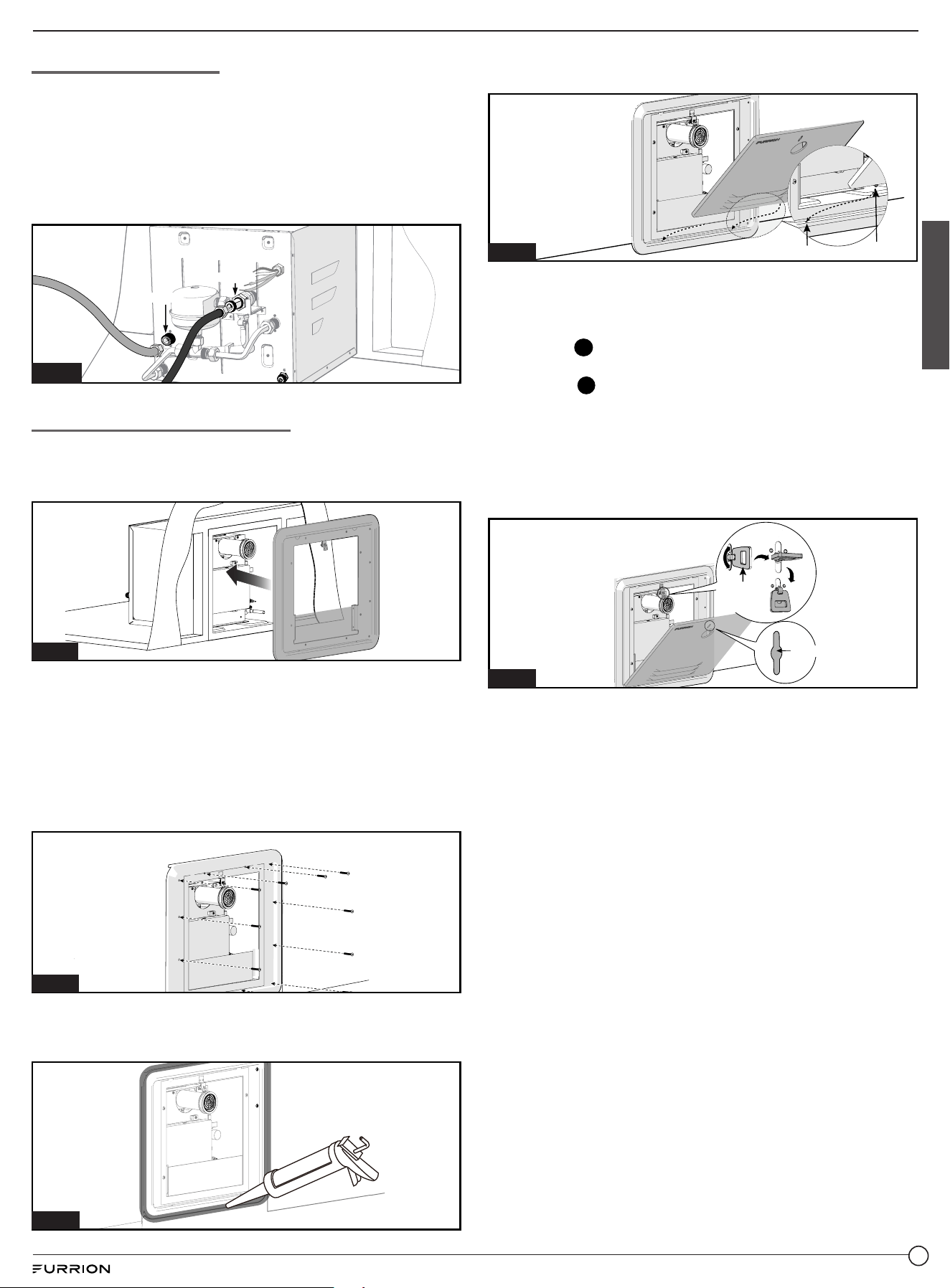 FURRION