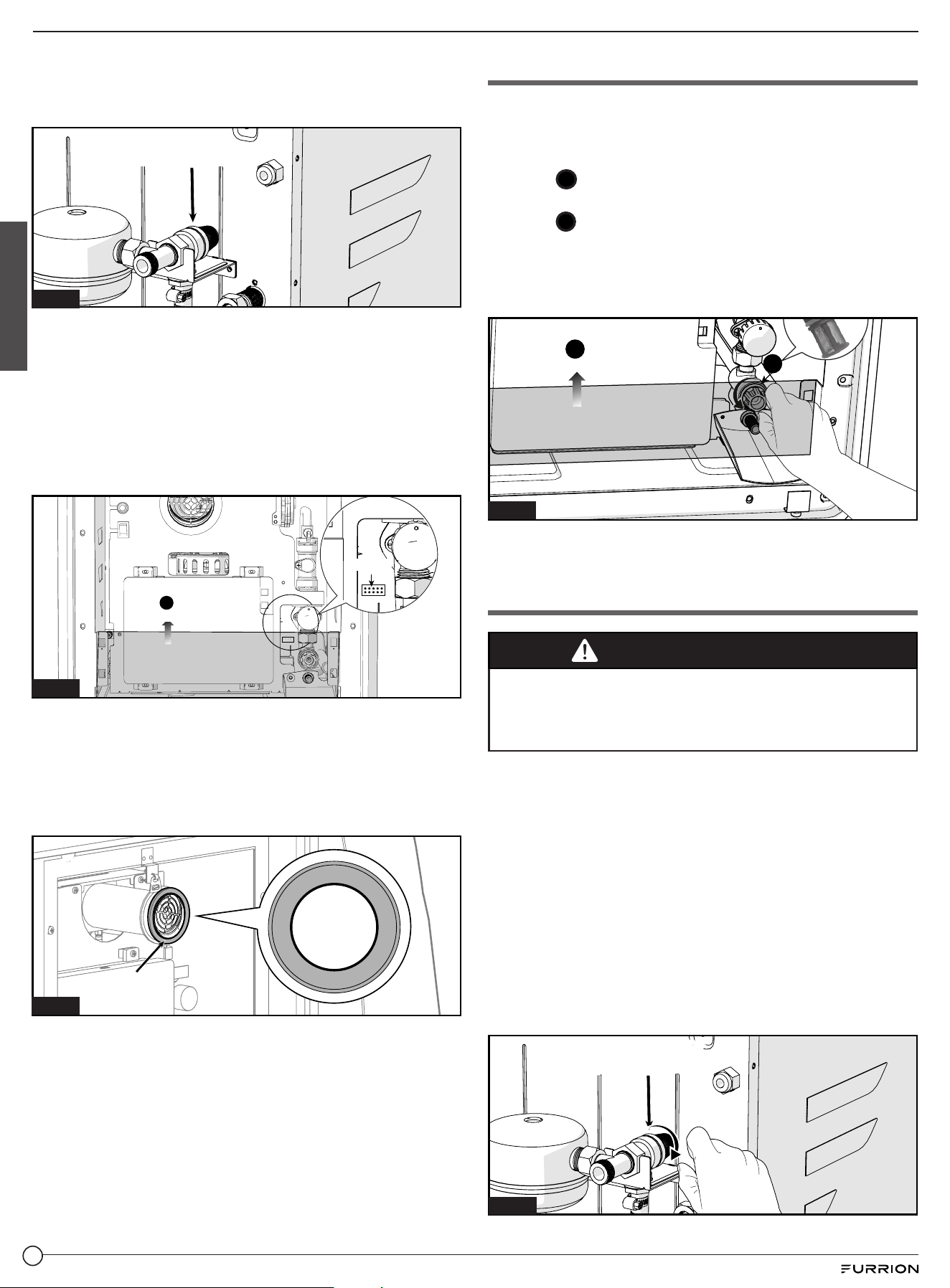 FURRION