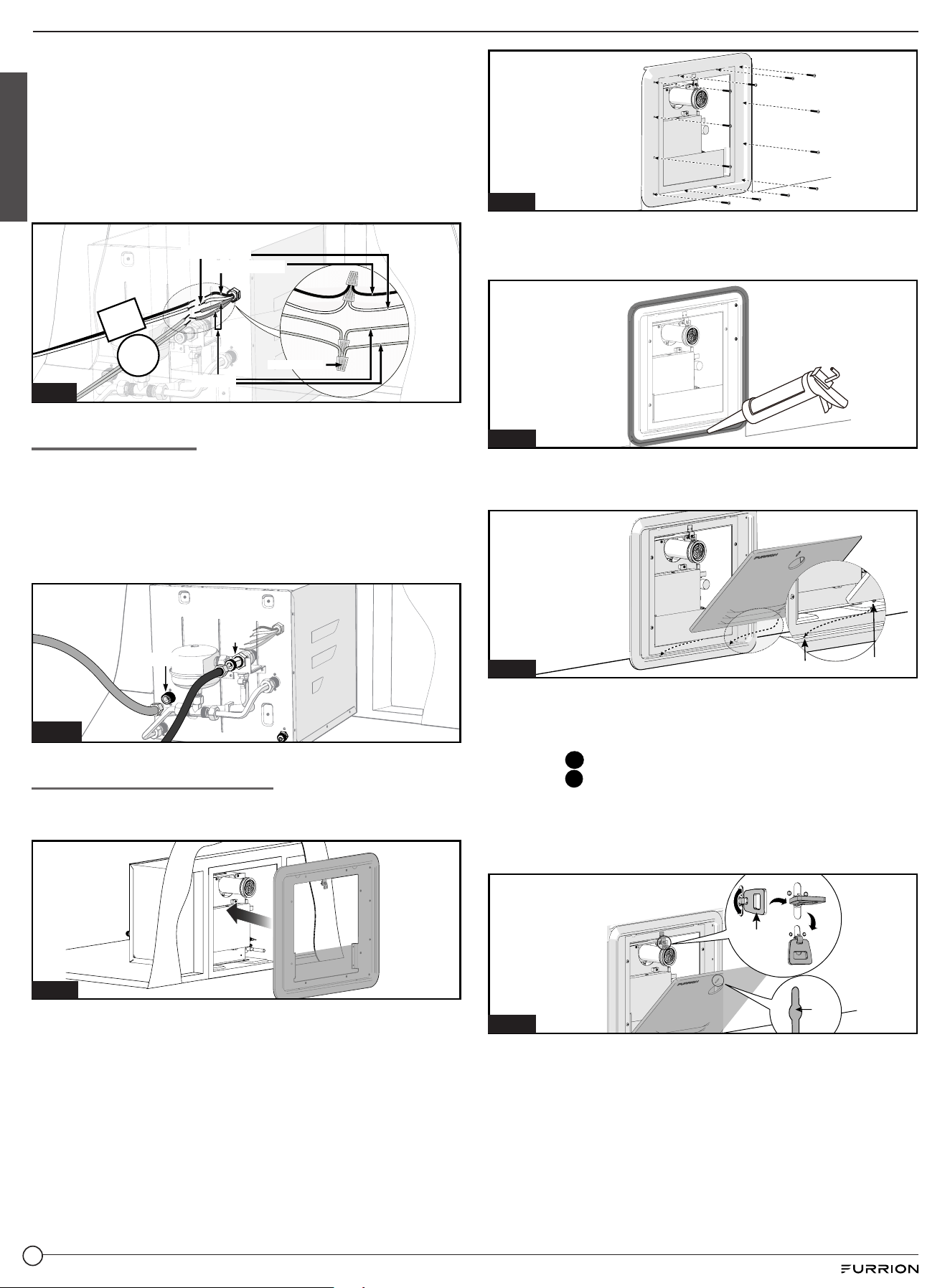 FURRION