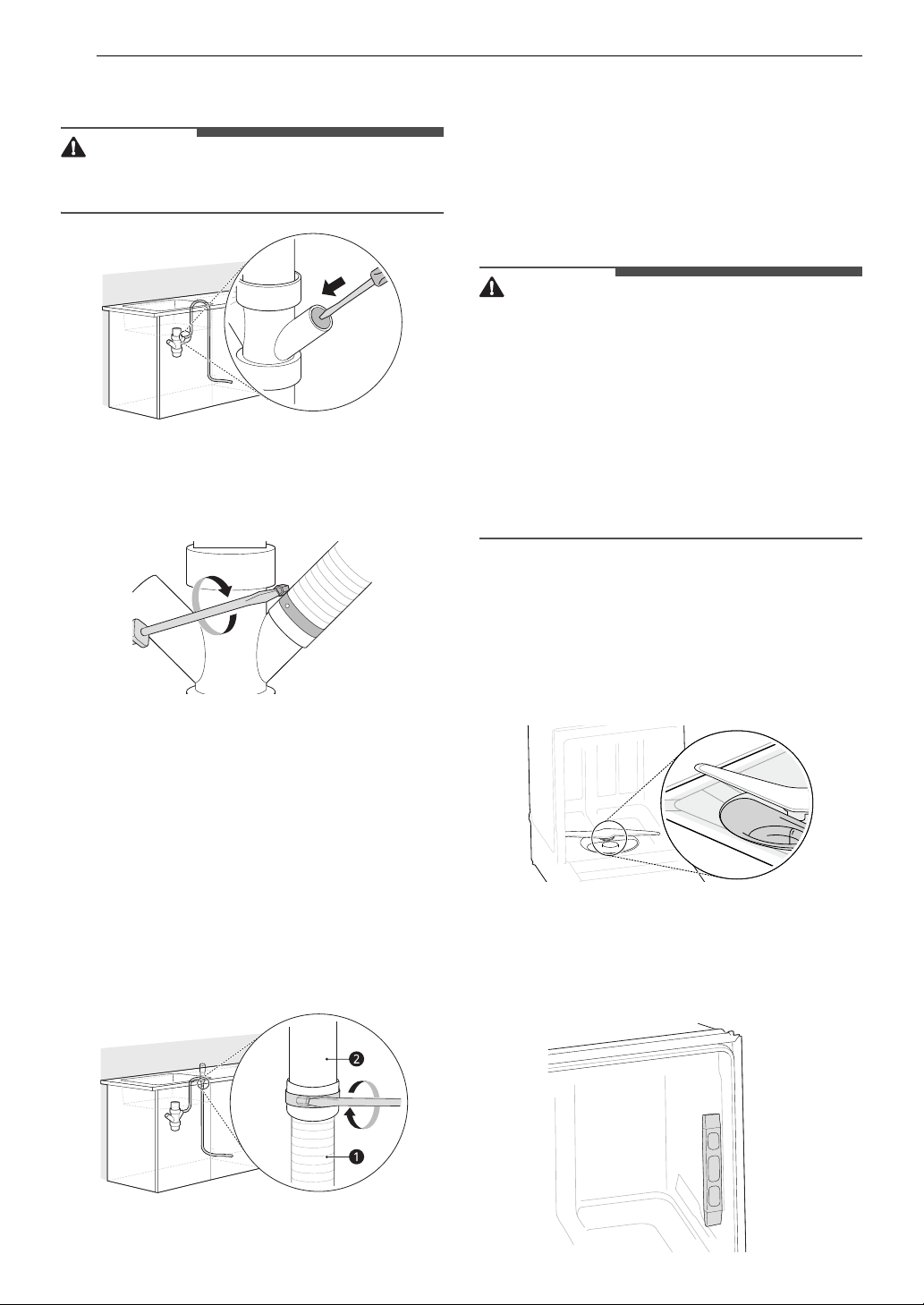 ❷

❶