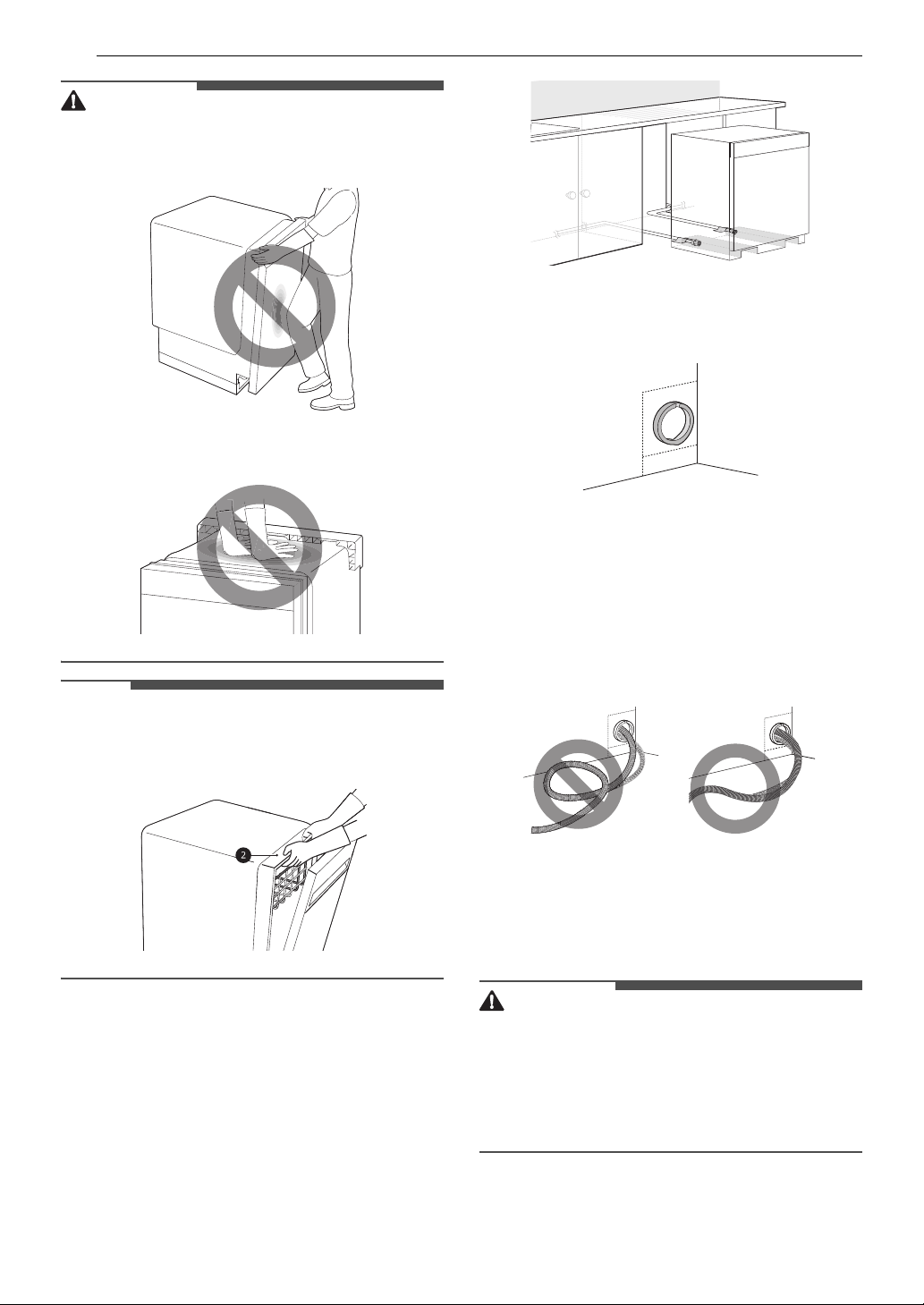 2