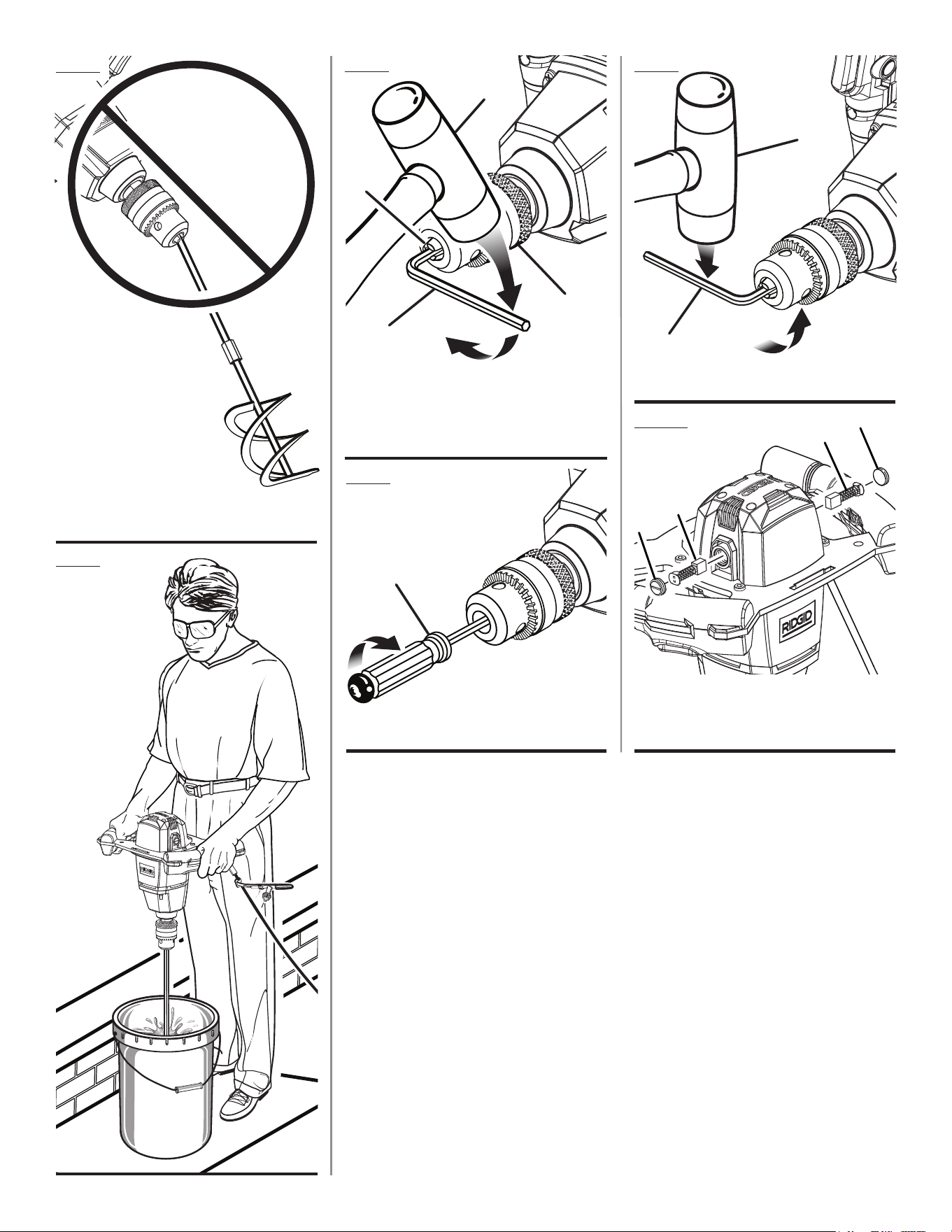 RIDGID