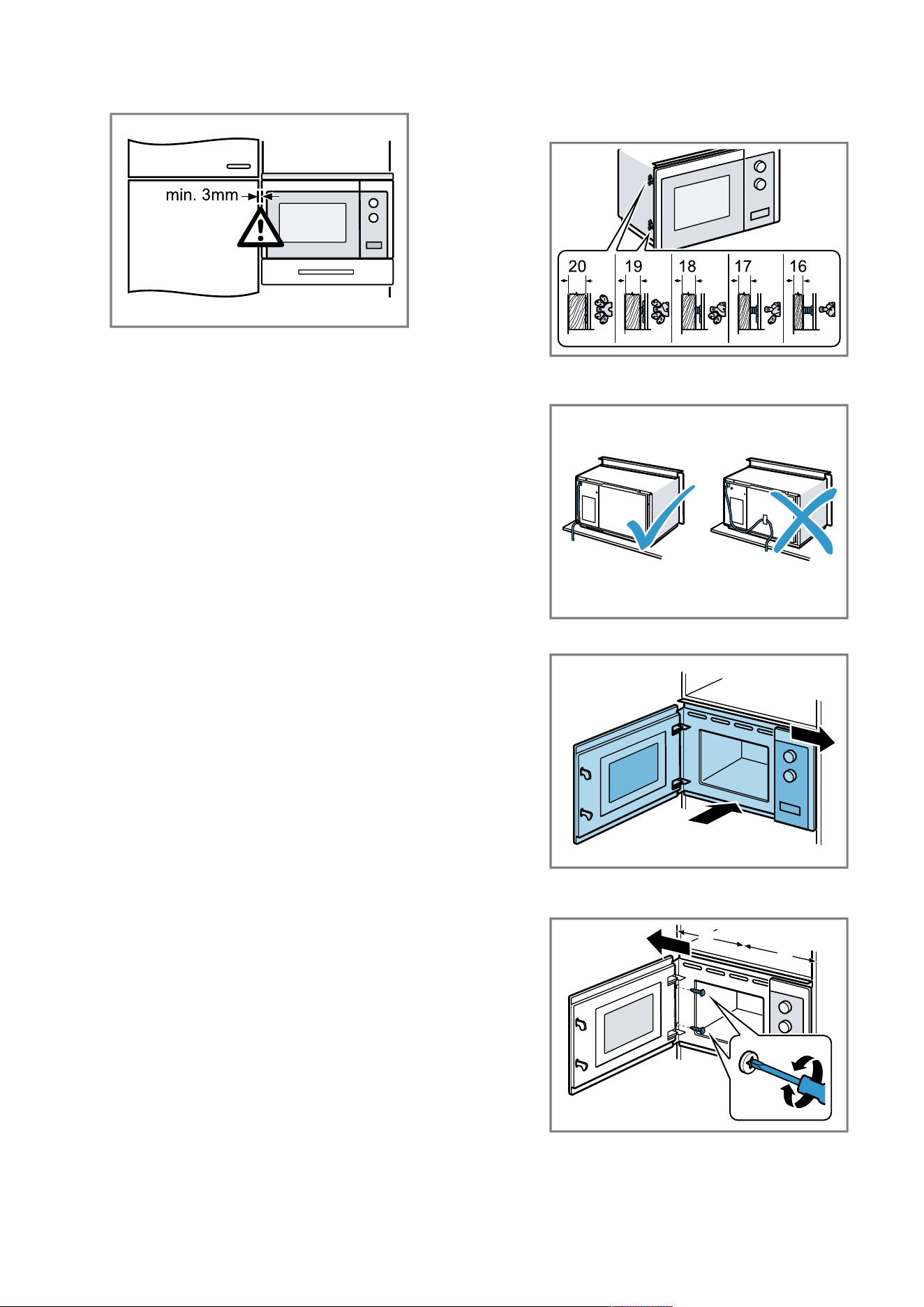 min. 3mm

20
19
18
17
16