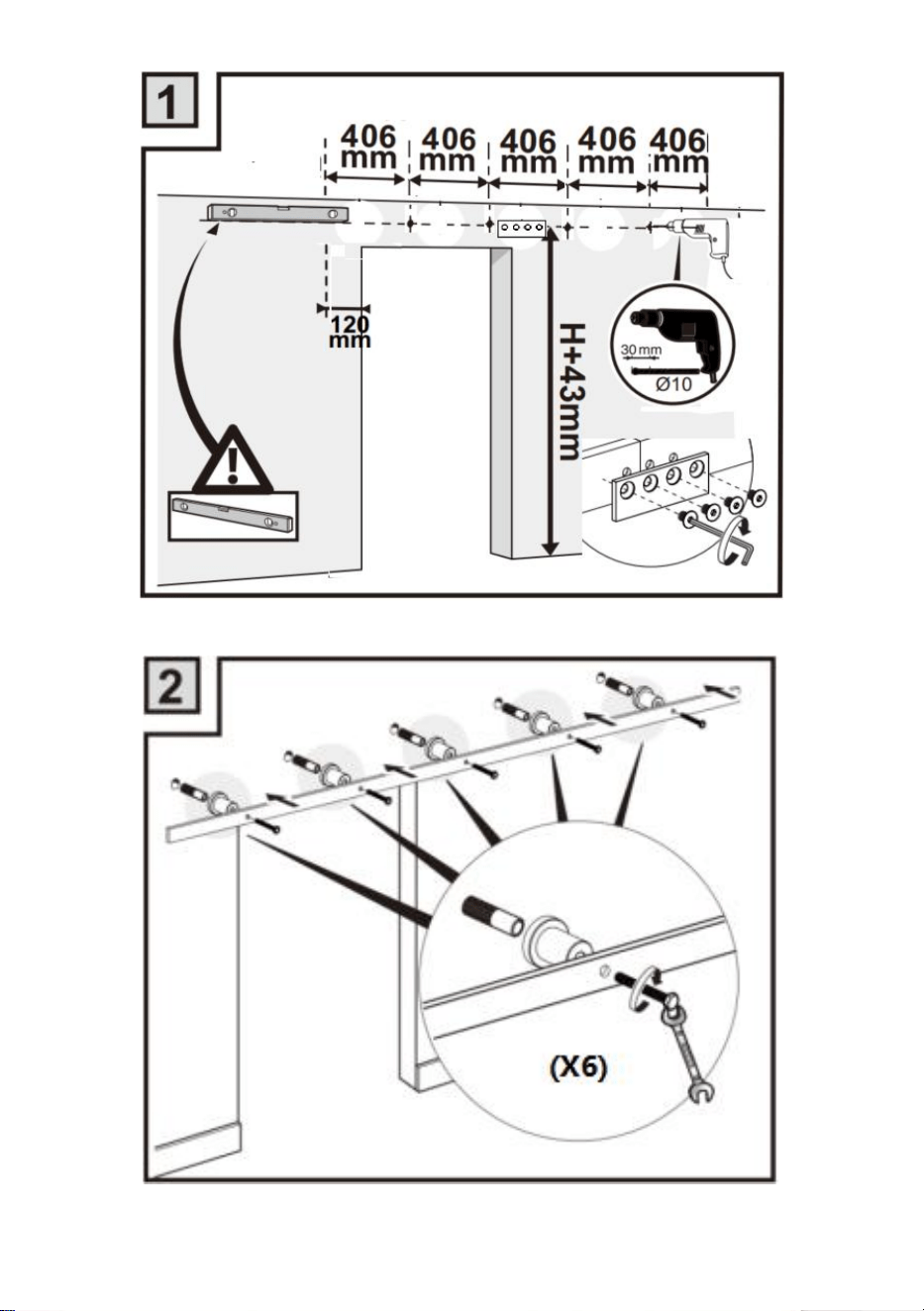 1

406 mm 406 mm 406 mm 406 mm 406 mm

120 mm

H+43mm

30 mm

Ø10

2

(X6)