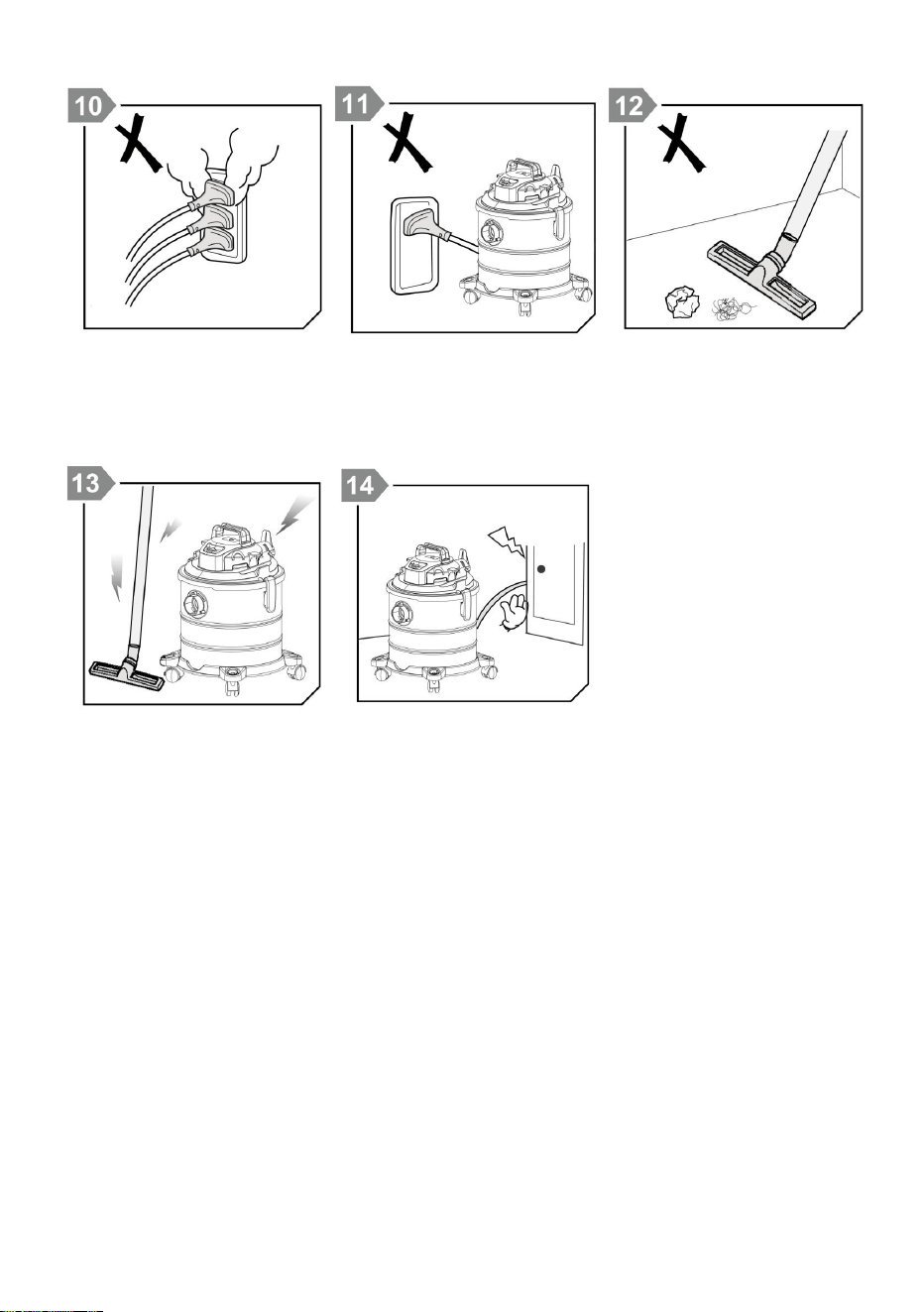 10

11

12

13

14