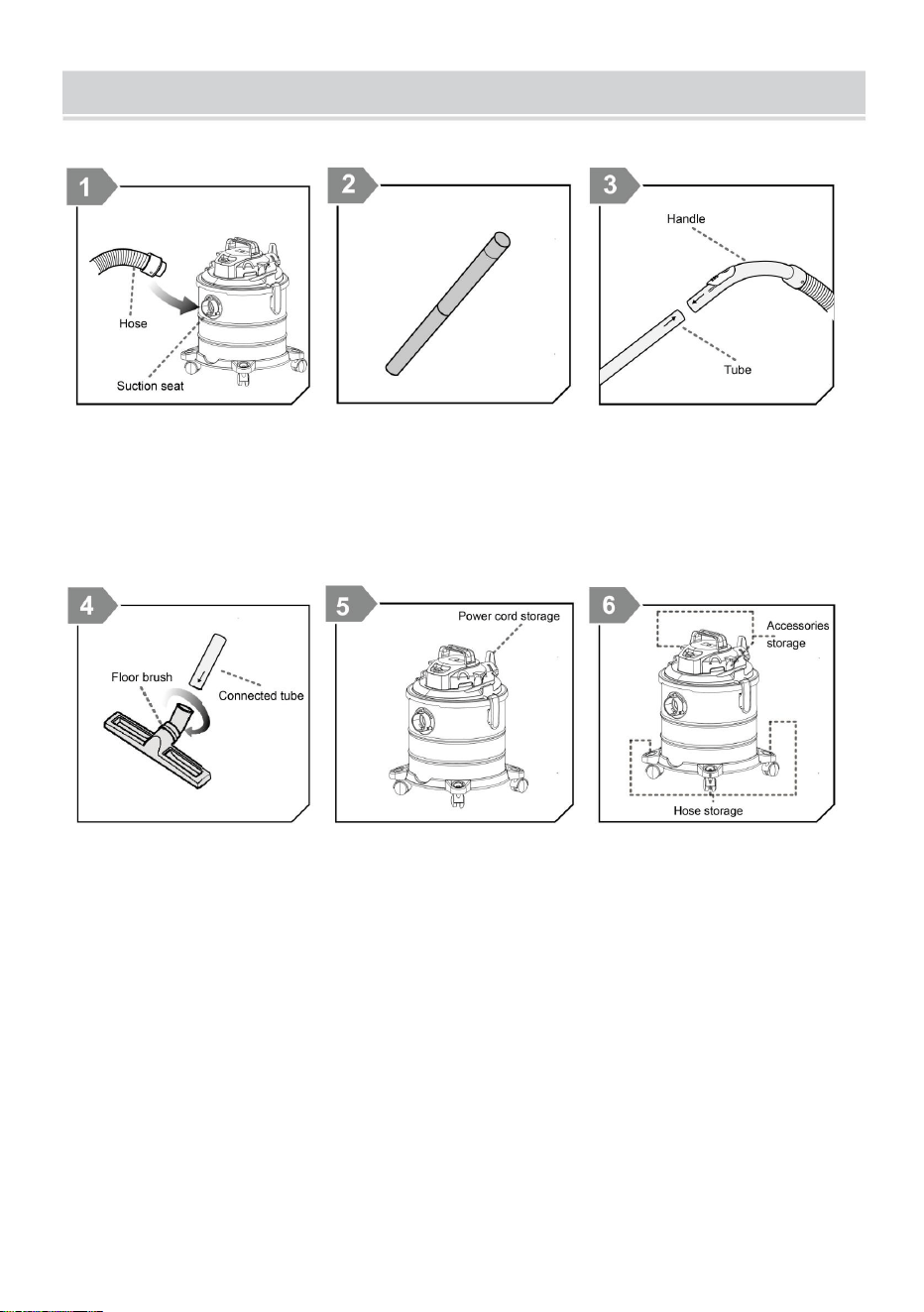 1

Hose

Suction seat

2

3

Handle

Tube

4

Floor brush

Connected tube

5

Power cord storage

6

Accessories storage

Hose storage