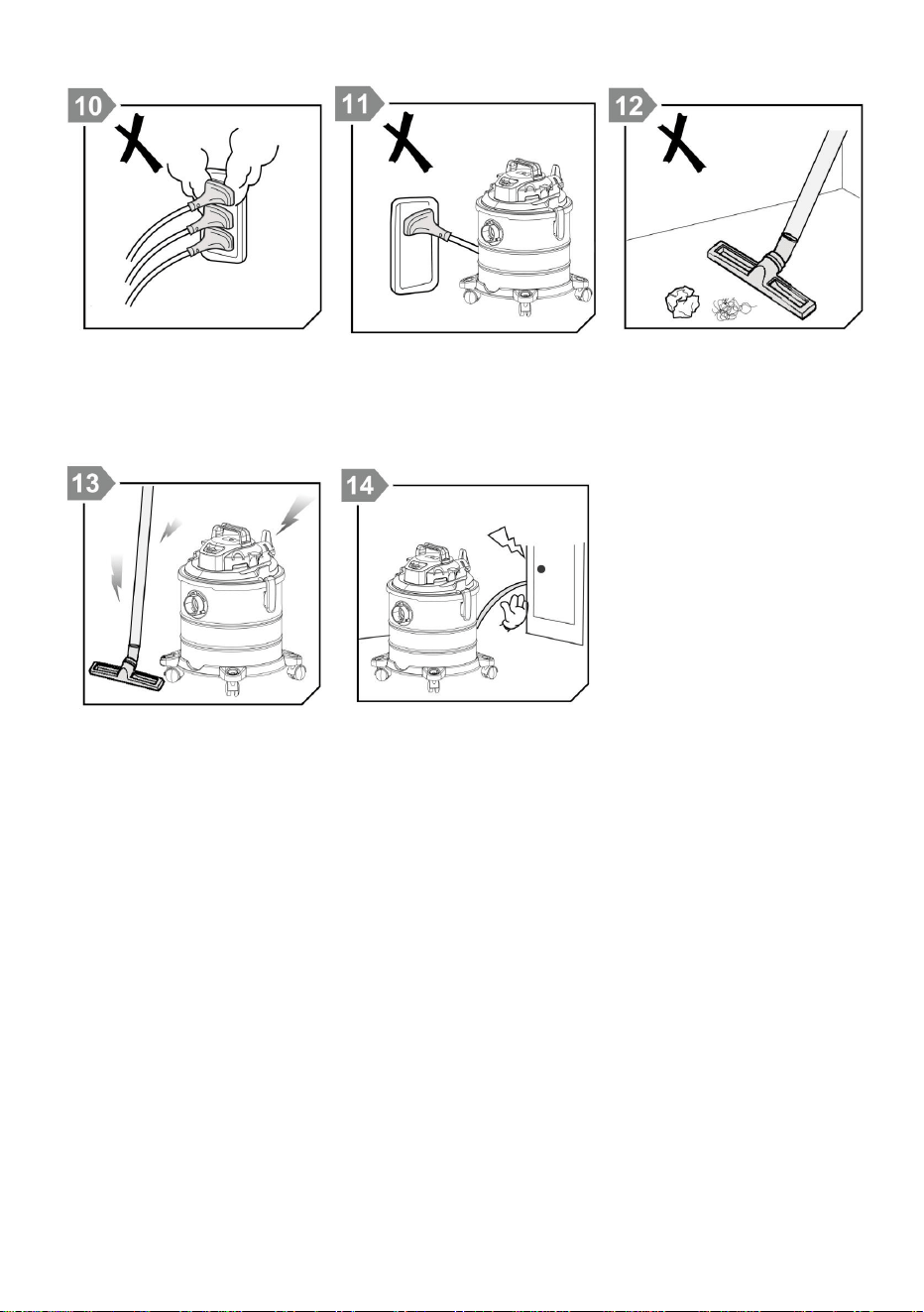 10

11

12

13

14