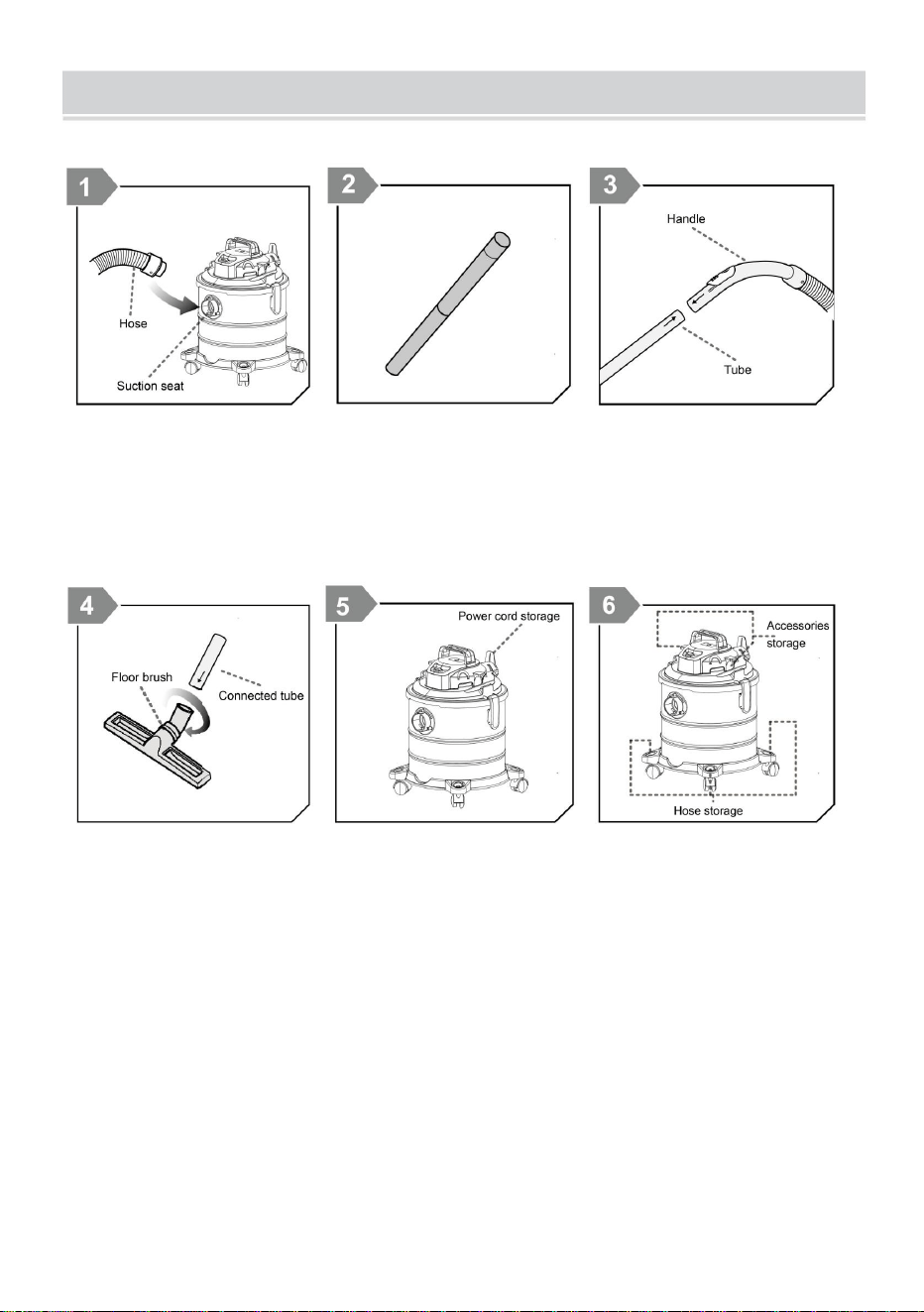 1

Hose

Suction seat

2

3

Handle

Tube

4

Floor brush

Connected tube

5

Power cord storage

6

Accessories storage

Hose storage