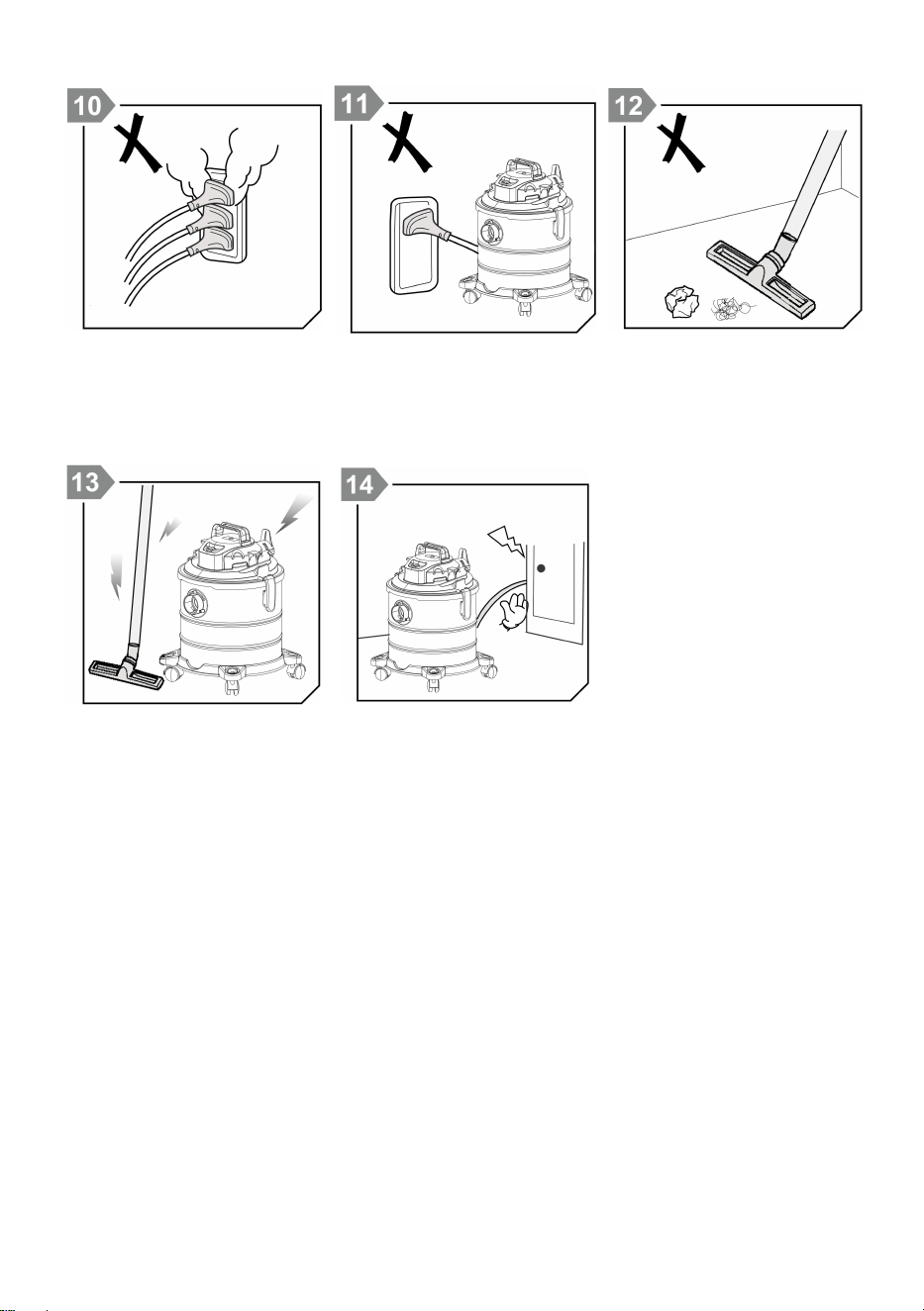 10

11

12

13

14