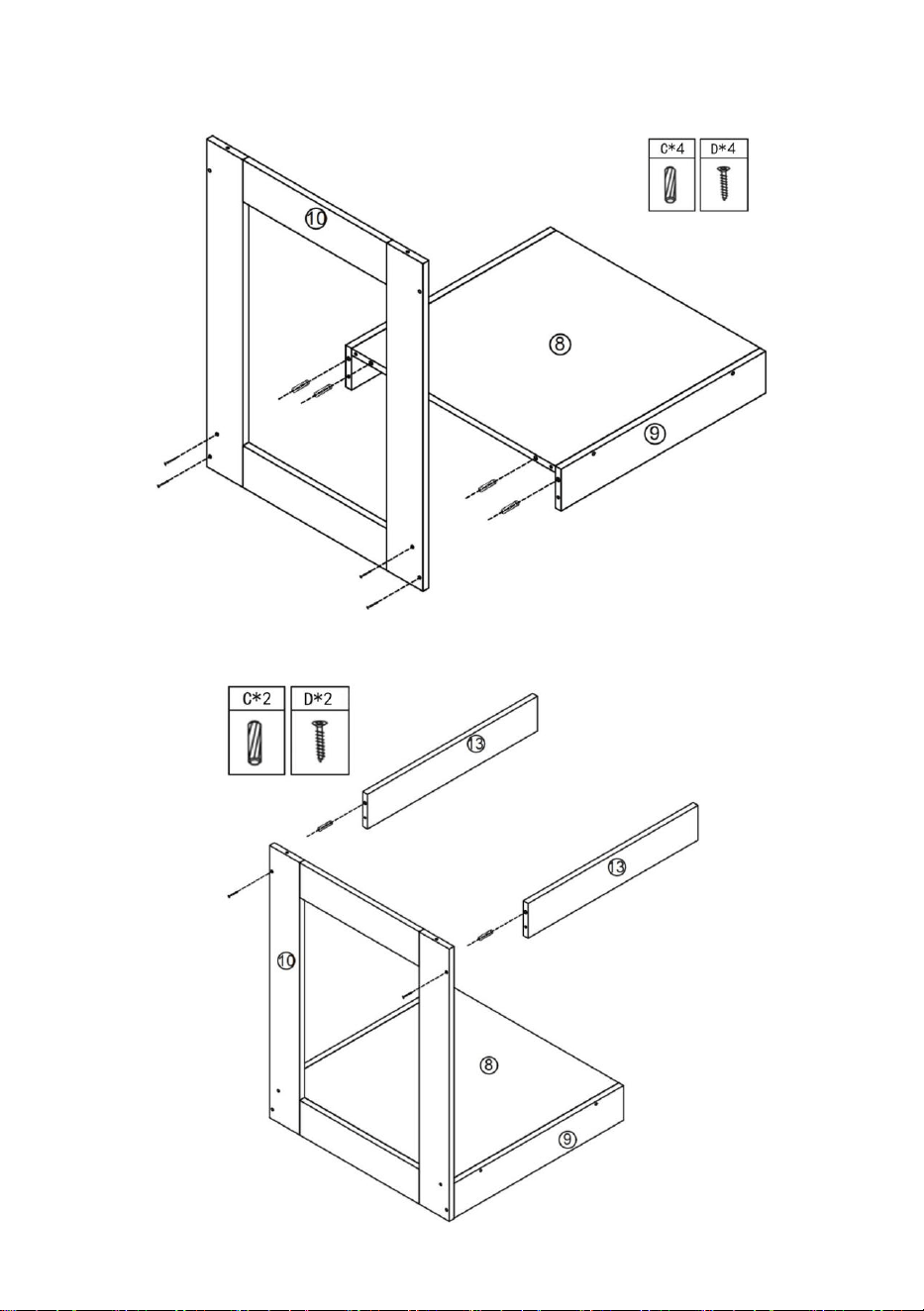 C*4
D*4

⑩

⑧

⑨

C*2
D*2

⑬

⑬

⑩

⑧

⑨