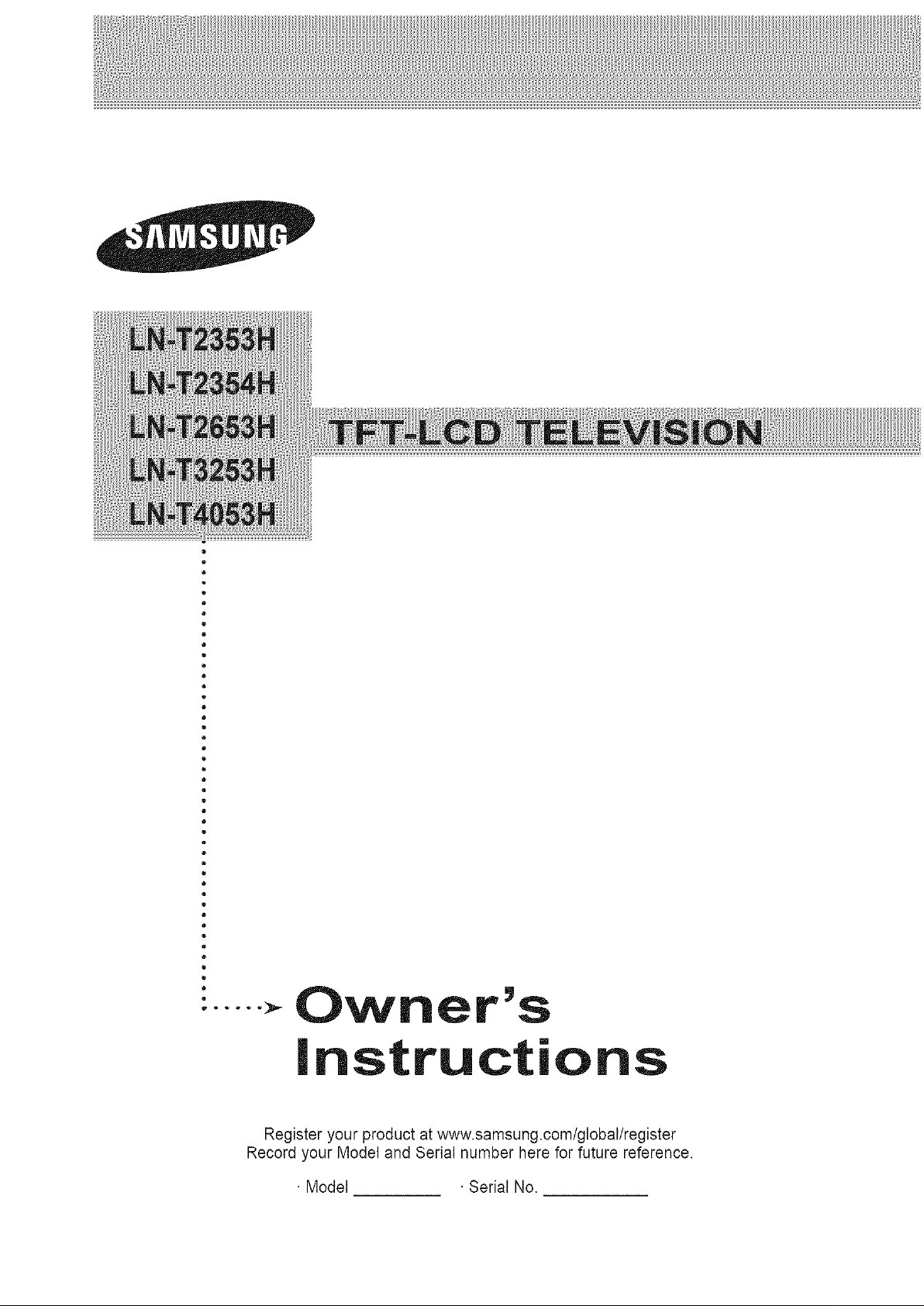 SAMSUNG

LN-T2353H
LN-T2354H
LN-T2653H
LN-T3253H
LN-T4053H

TFT-LCD TELEVISION

Owner's
Instructions

Register your product at www.samsung.com/global/register
Record your Model and Serial number here for future reference.

· Model ____ · Serial No. ____