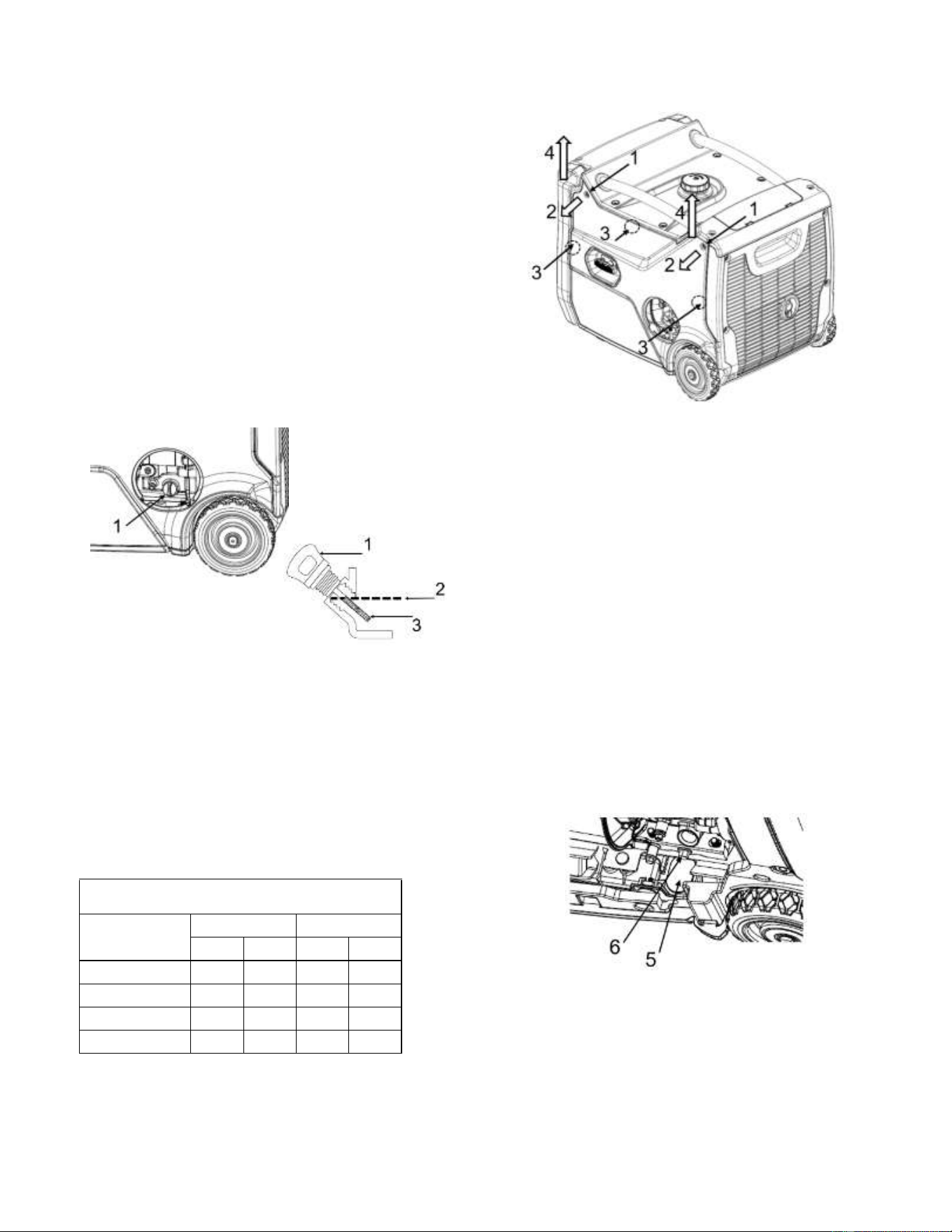 4
1
2
4
1
3
3
2
3

1
1
2
3

6
5