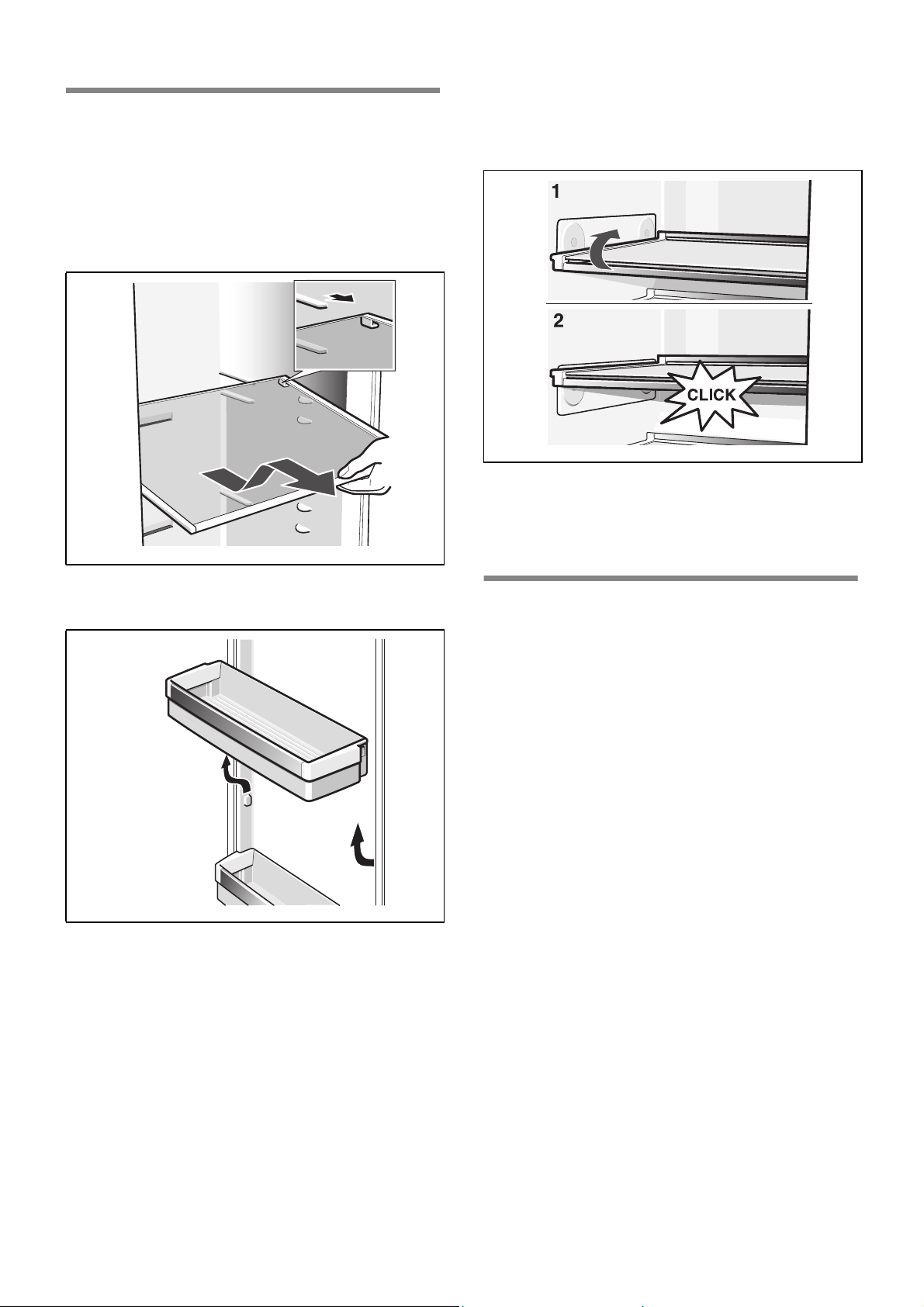 1

2

CLICK