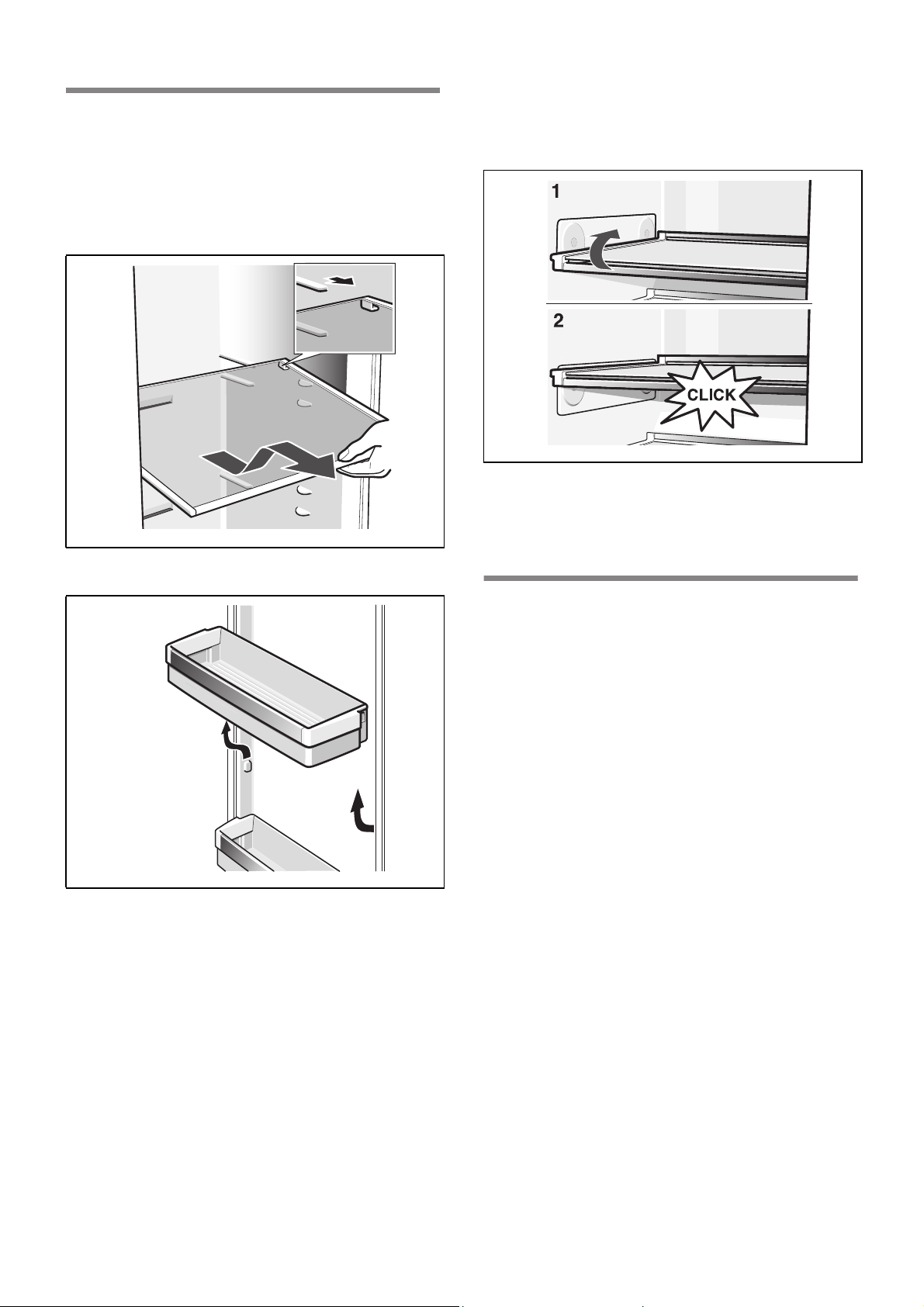 1

2

CLICK