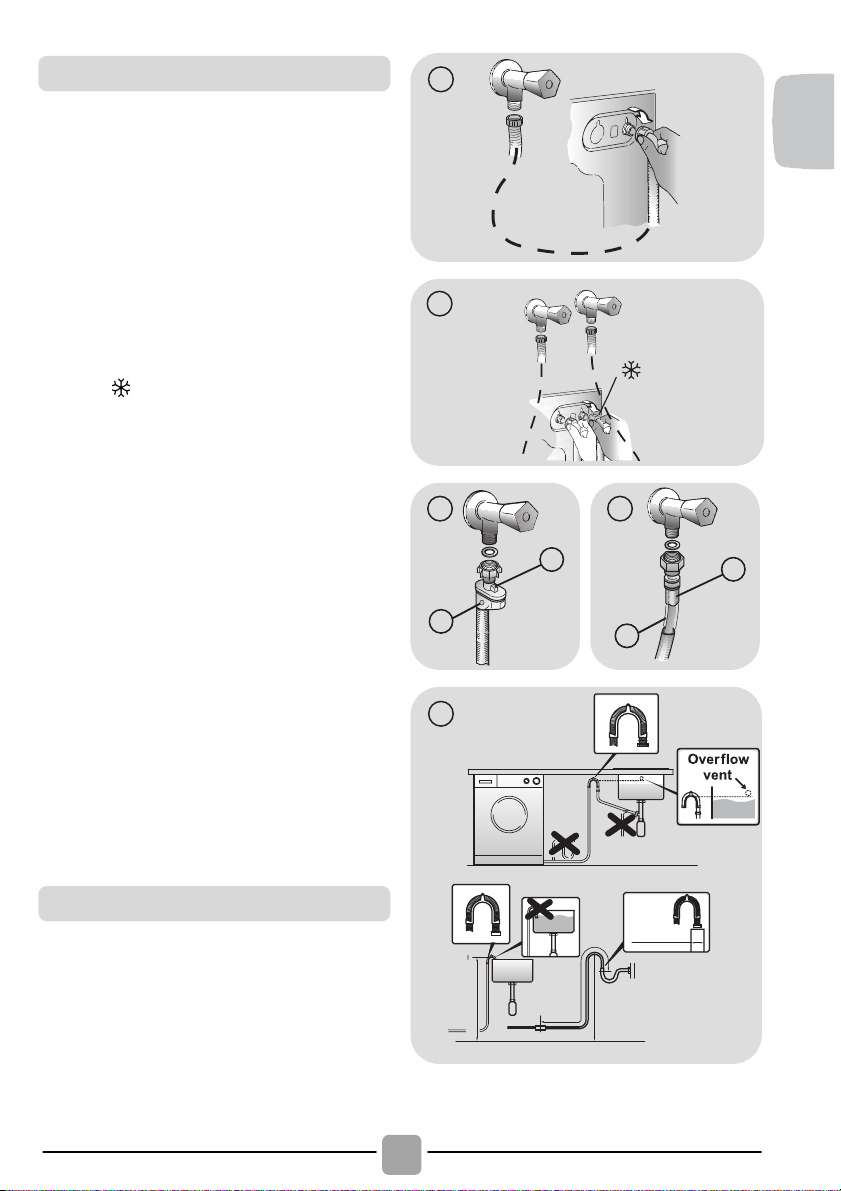 Overflow vent