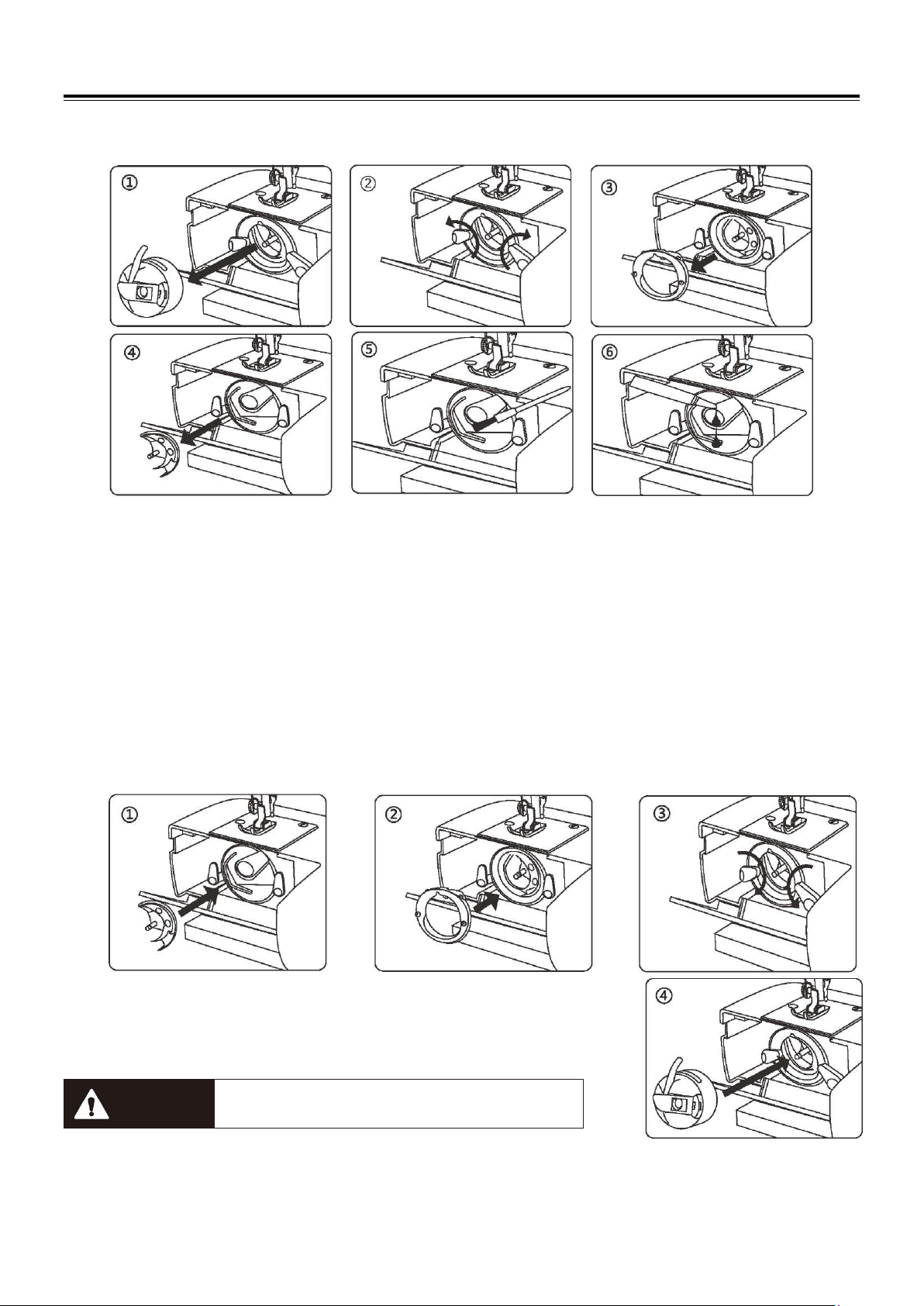 ①

②

③

④

⑤

⑥

①

②

③

④