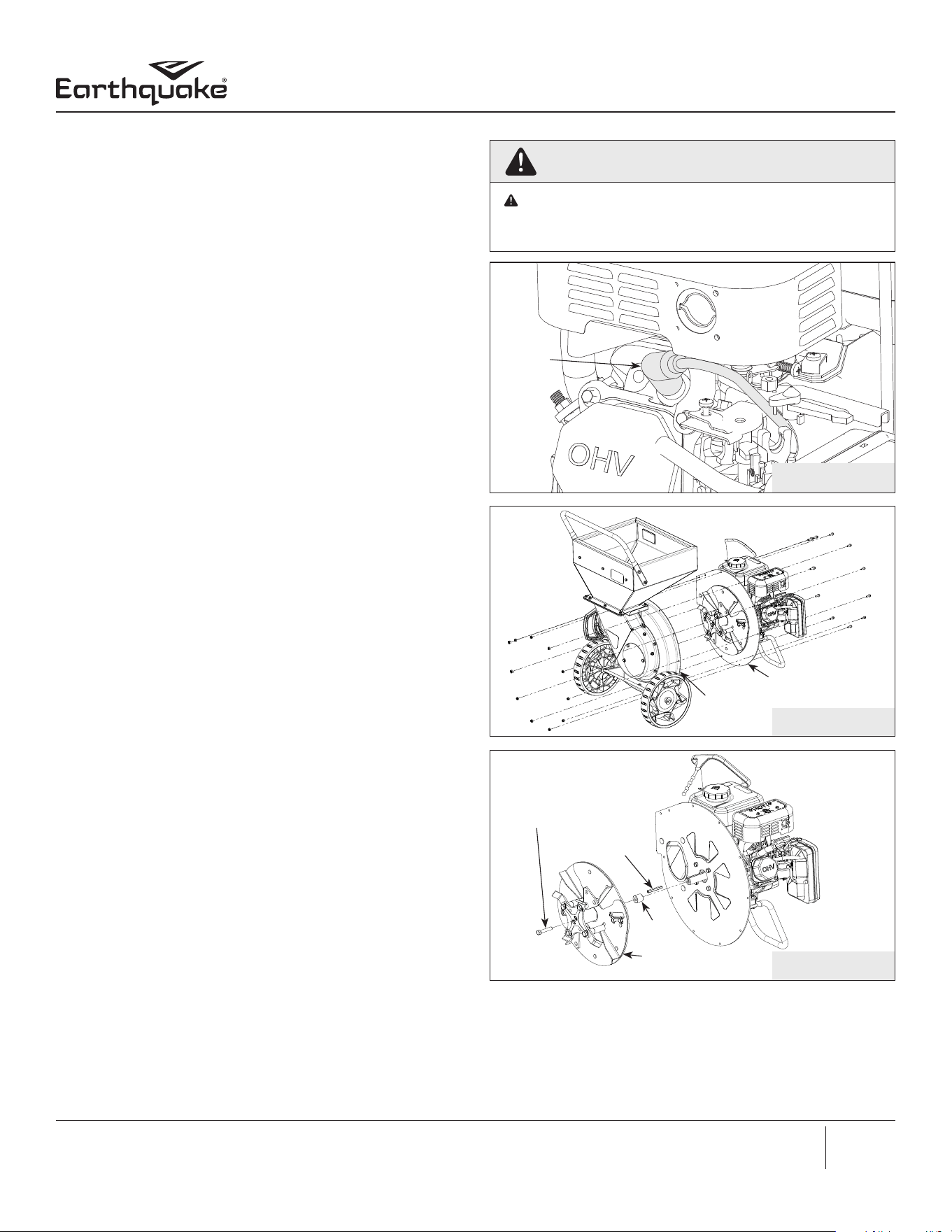 Earthquake®

OHV

OHV

OHV