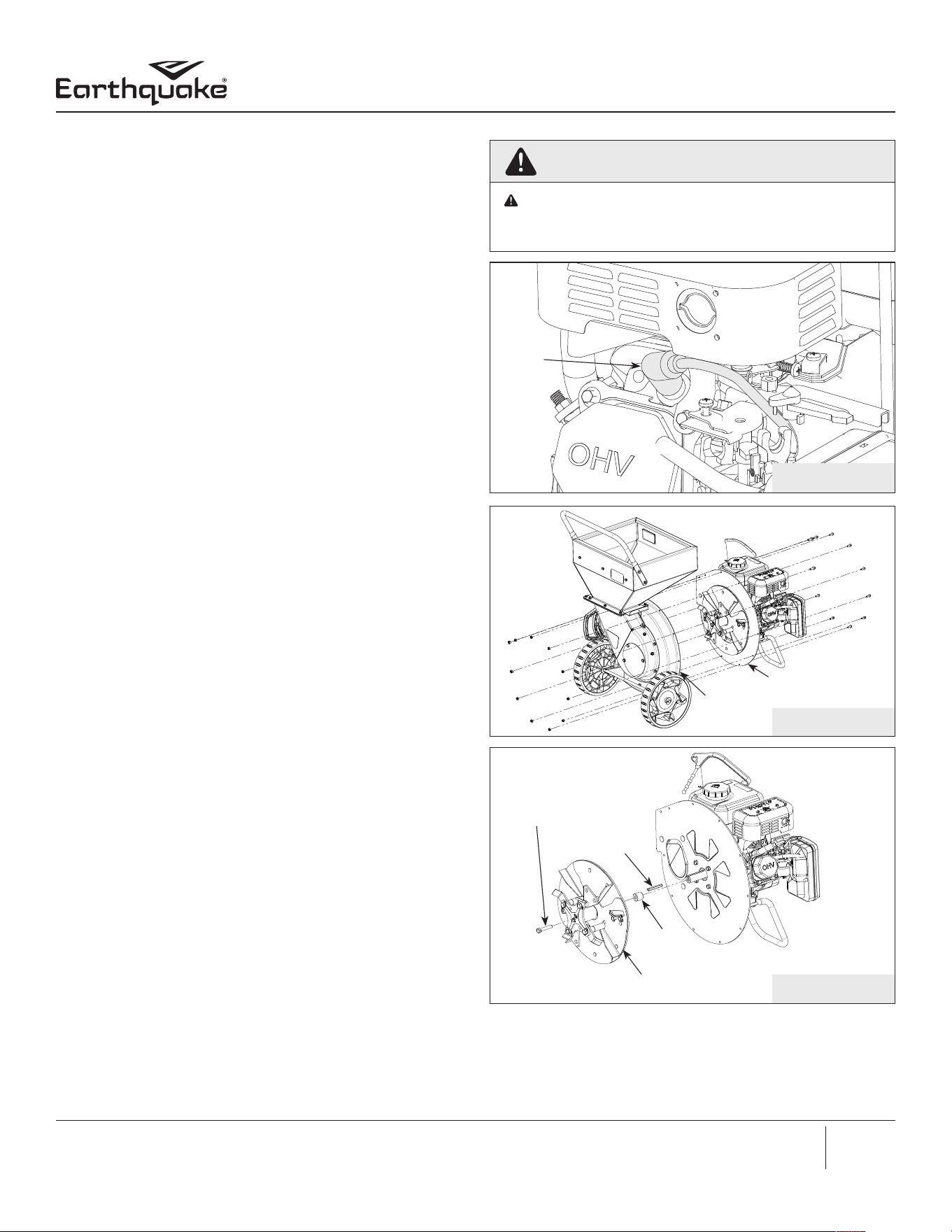 Earthquake®

OHV

OHV

OHV