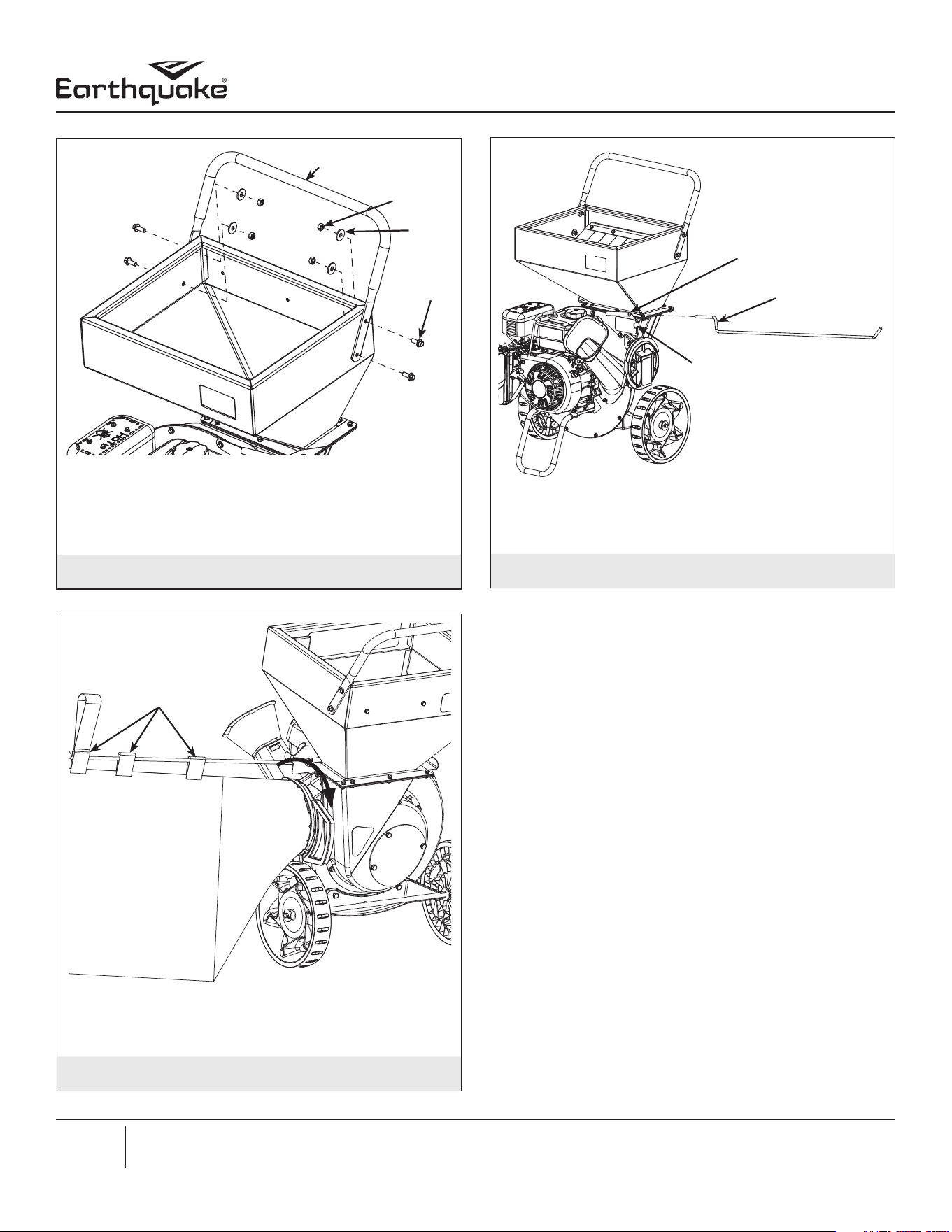 Earthquake®