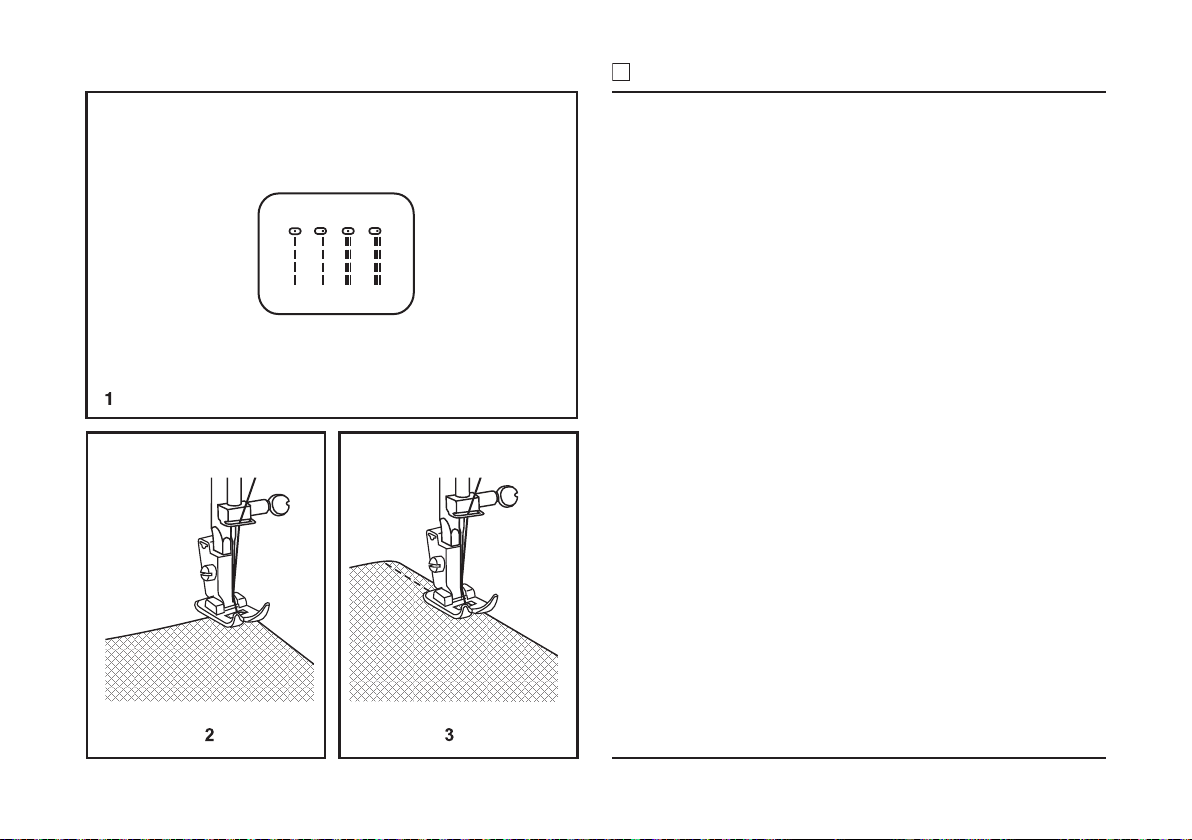 1

2

3