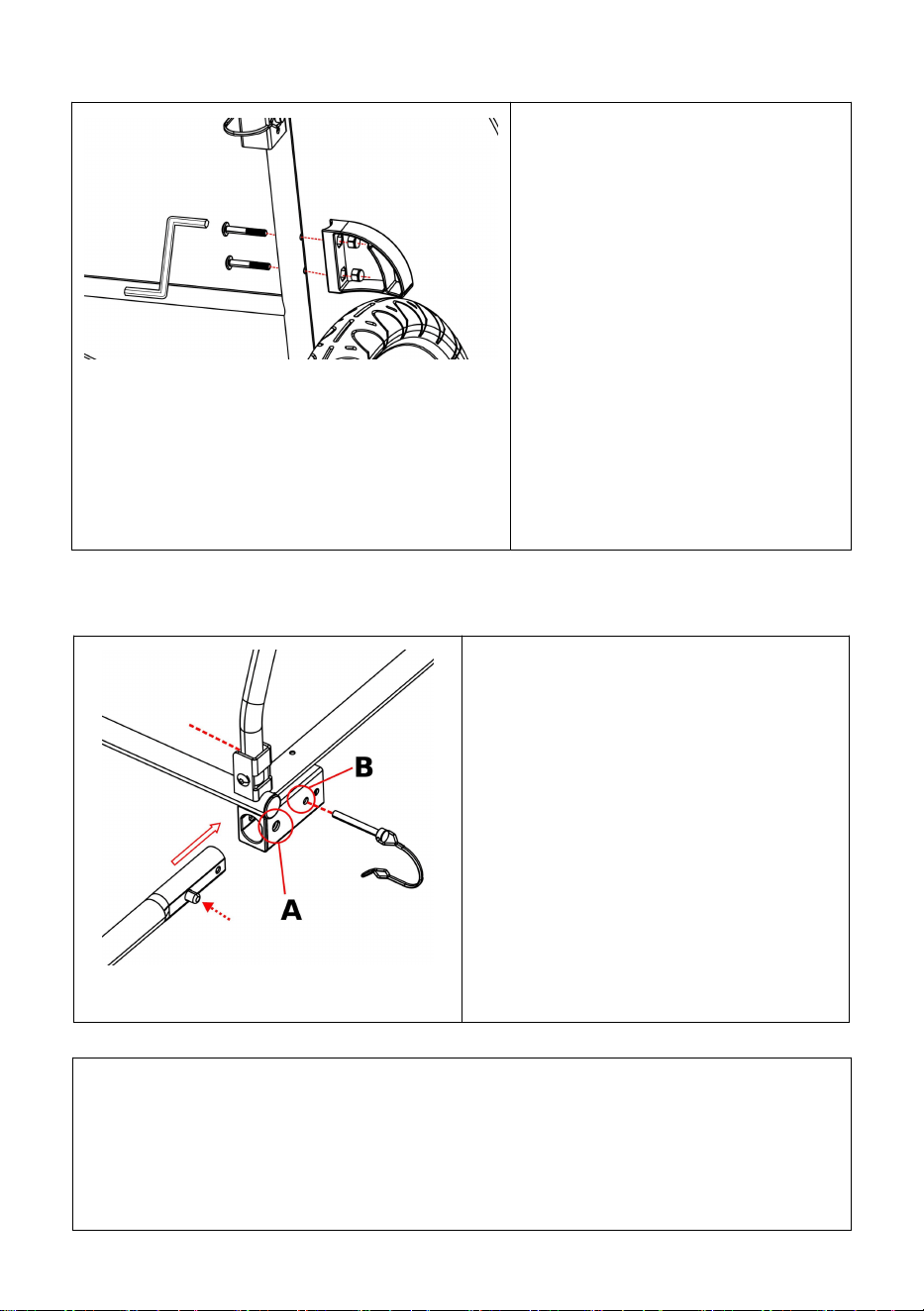 B

A