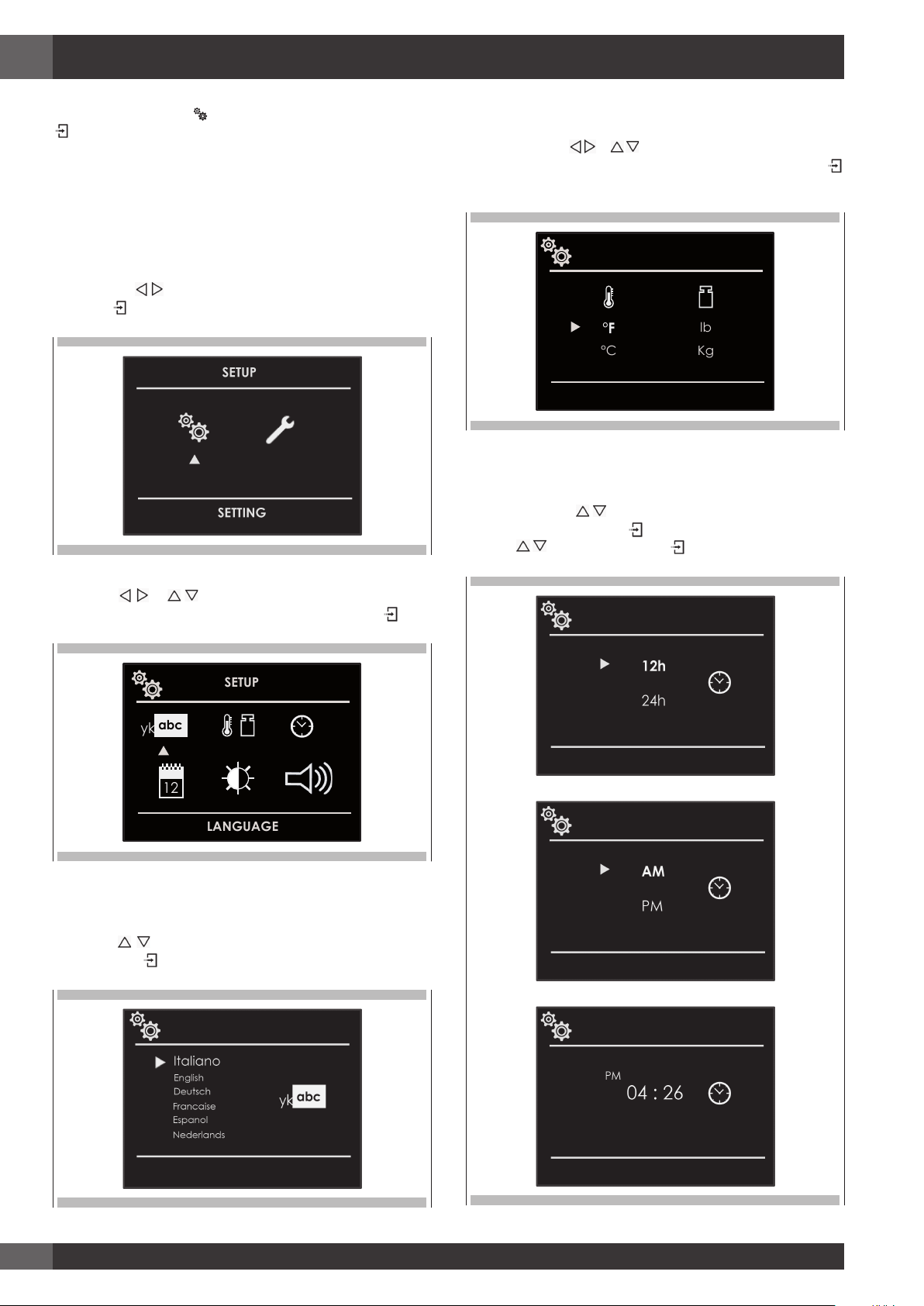 SETUP

SETTING

SETUP

yk abc

12

LANGUAGE

Italiano
English
Deutsch
Francaise
Espanol
Nederlands

yk abc

°F
°C

lb
Kg

12h
24h

AM
PM

PM
04 : 26