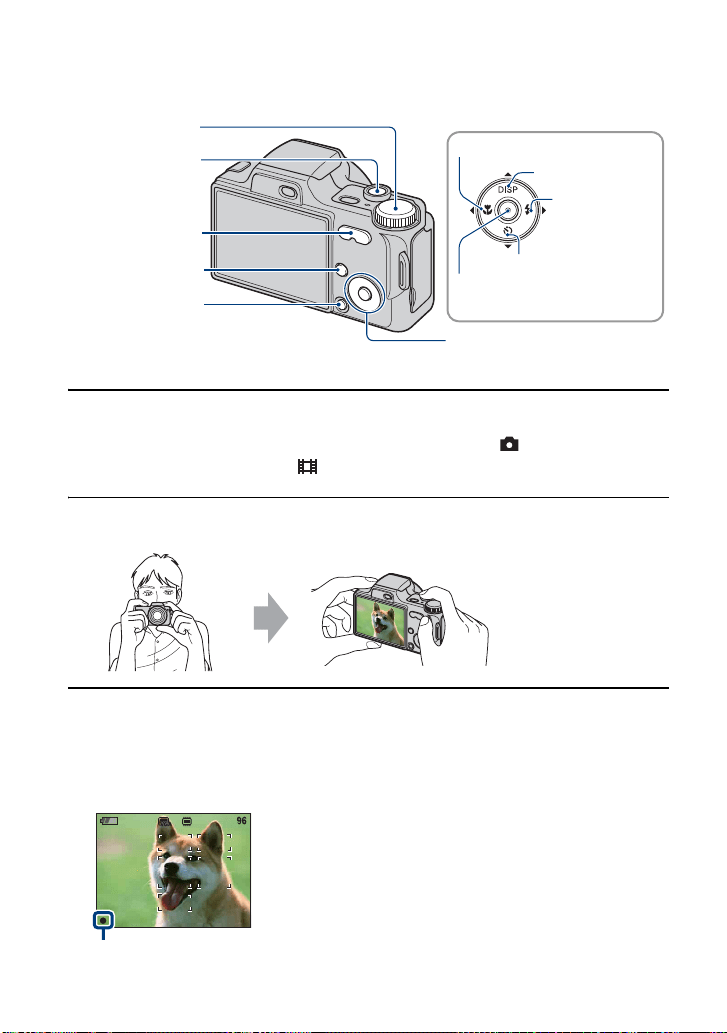 DISP

96