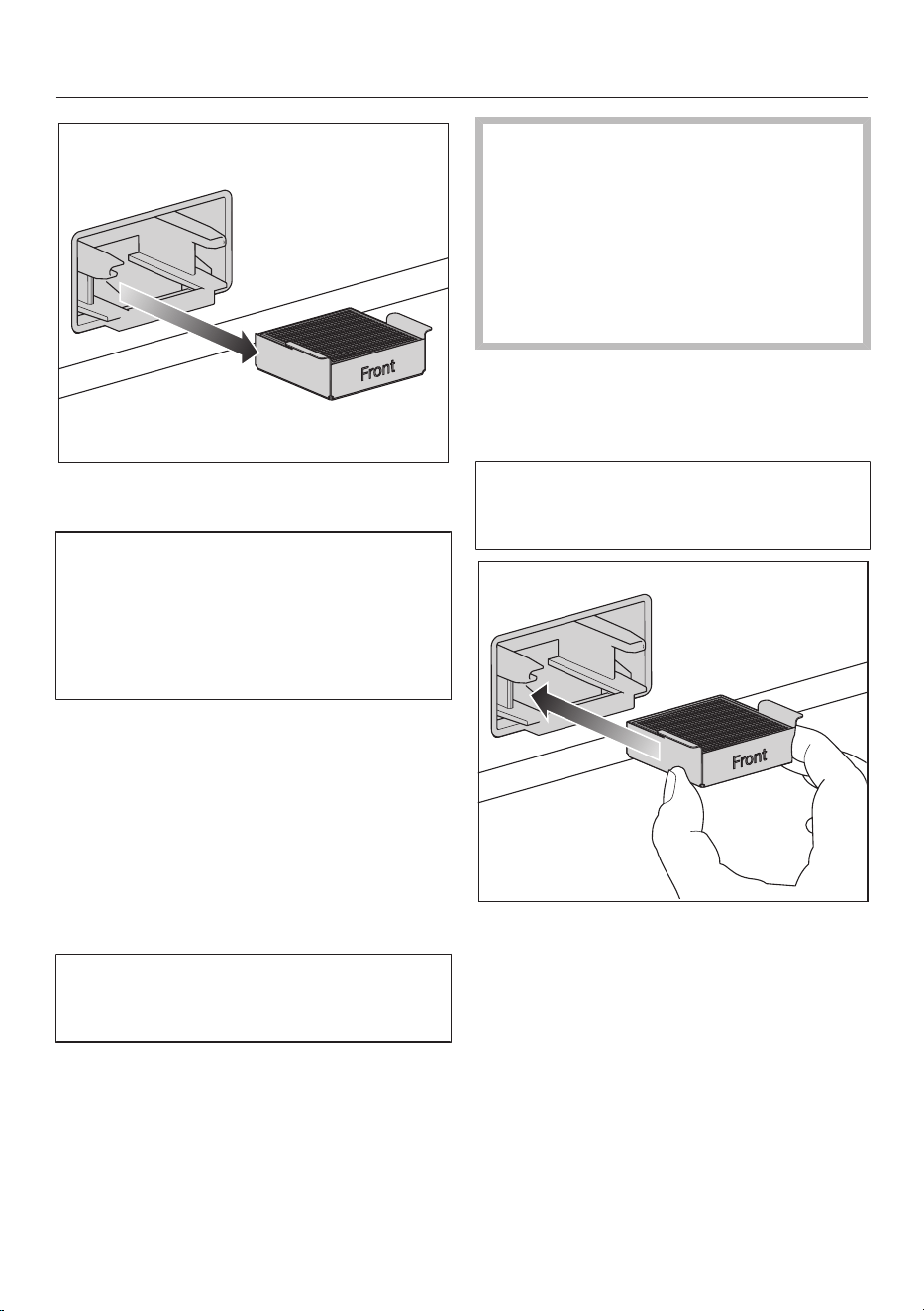 Front

Front