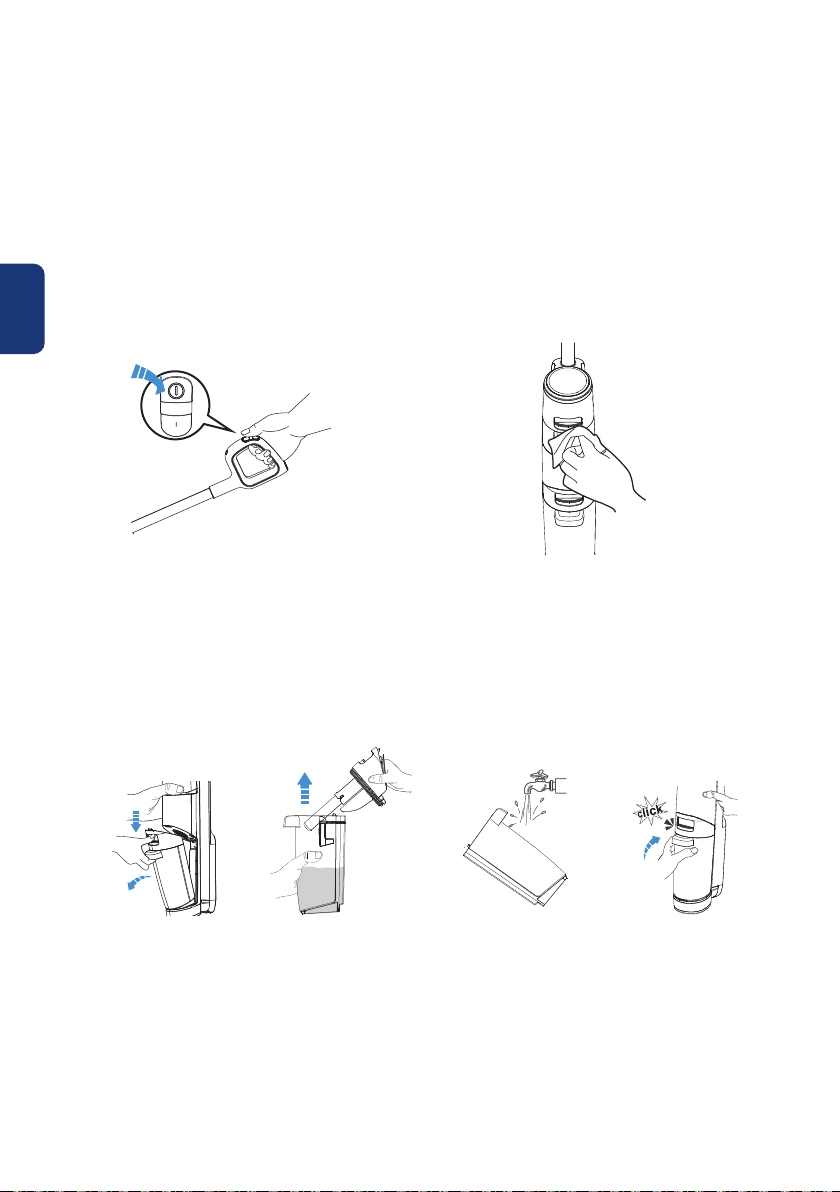 click