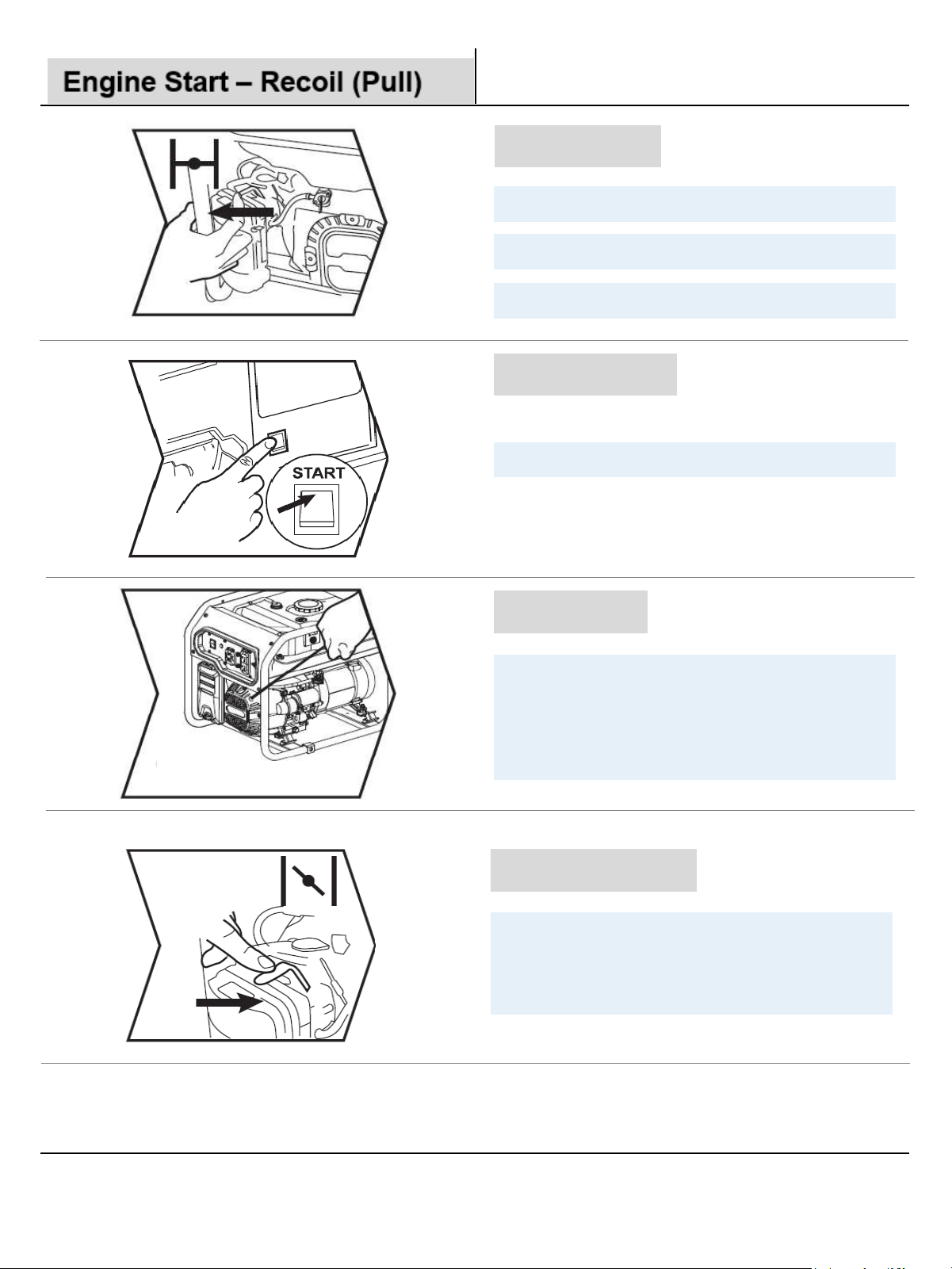 Engine Start – Recoil (Pull)

START